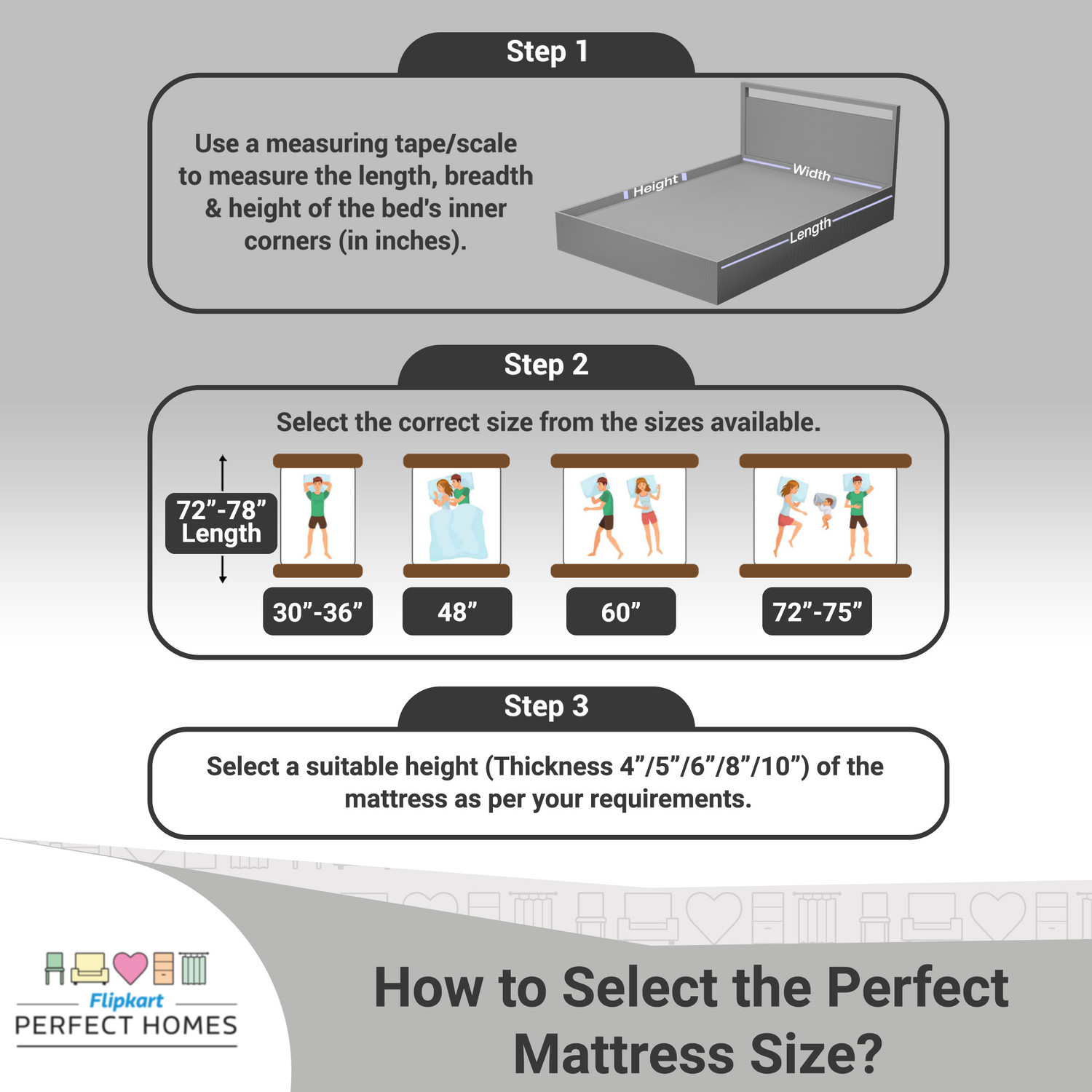 Step 1

Use a measuring tape/scale to measure the length, breadth & height of the bed's inner corners (in inches).

Height
Width
Length

Step 2

Select the correct size from the sizes available.

72”-78” Length

30”-36”

48”

60”

72”-75”

Step 3

Select a suitable height (Thickness 4”/5”/6”/8”/10”) of the mattress as per your requirements.

Flipkart
PERFECT HOMES

How to Select the Perfect Mattress Size?