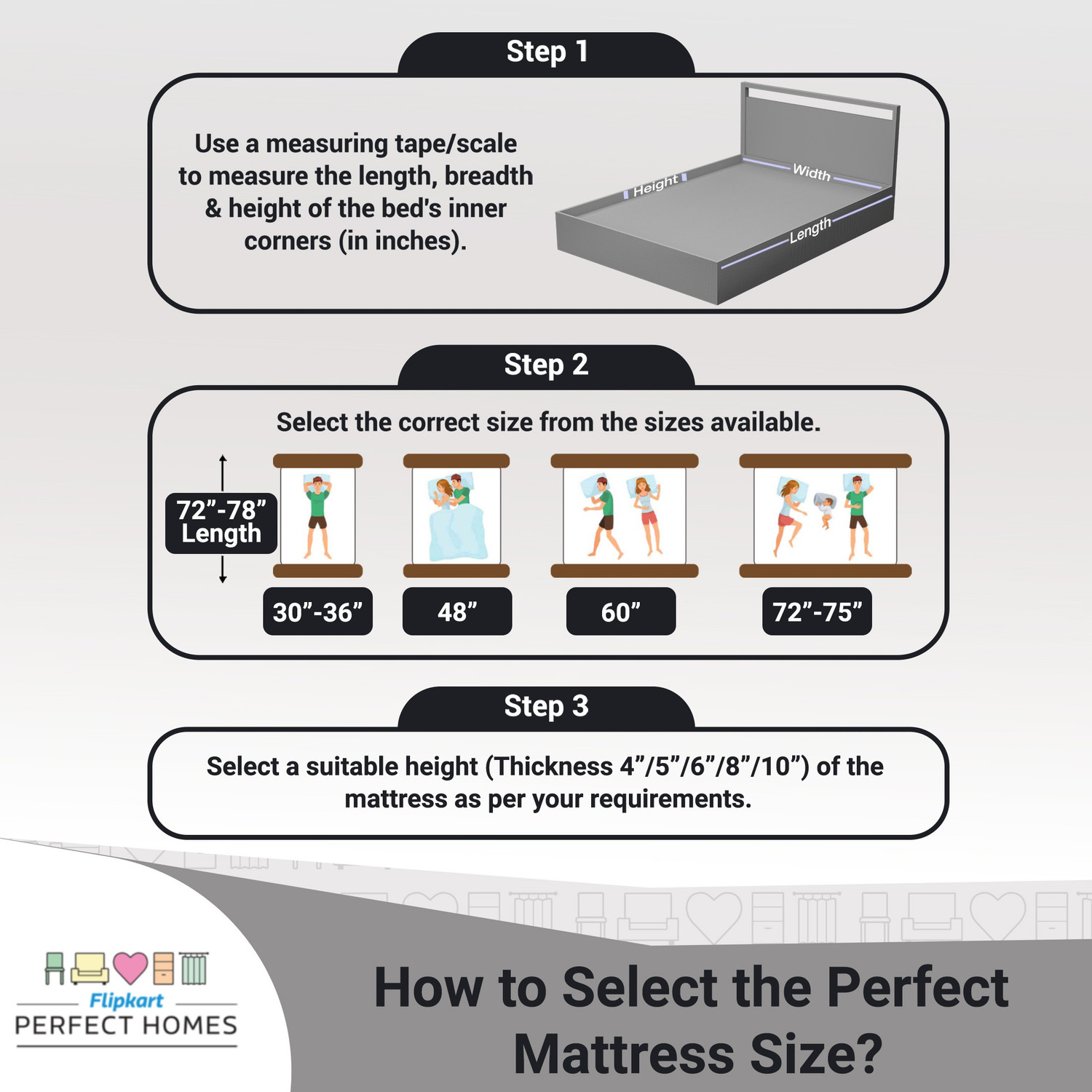 Step 1

Use a measuring tape/scale to measure the length, breadth & height of the bed's inner corners (in inches).

Height

Width

Length

Step 2

Select the correct size from the sizes available.

72”-78” Length

30”-36”

48”

60”

72”-75”

Step 3

Select a suitable height (Thickness 4”/5”/6”/8”/10”) of the mattress as per your requirements.

Flipkart
PERFECT HOMES

How to Select the Perfect Mattress Size?