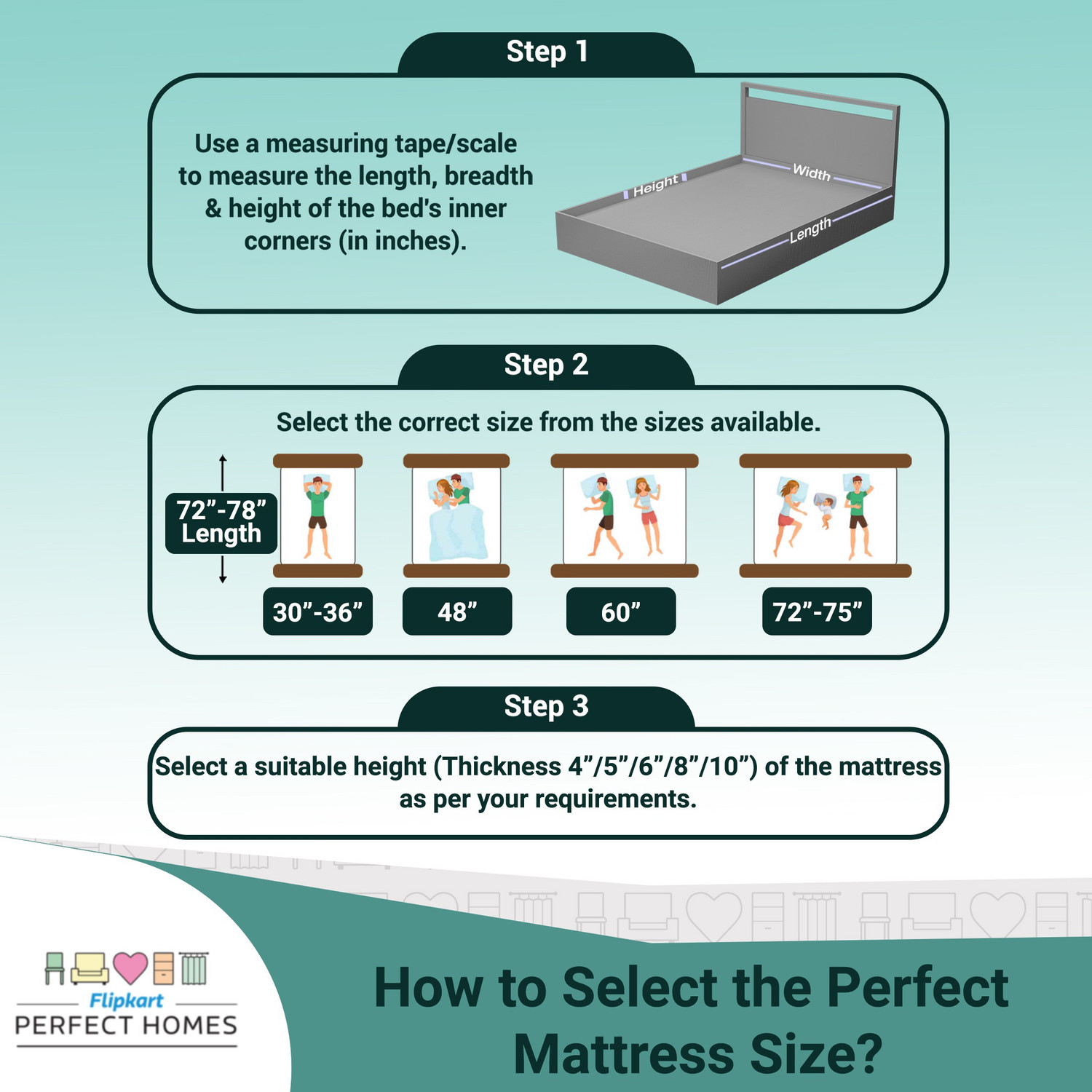 Step 1

Use a measuring tape/scale to measure the length, breadth & height of the bed's inner corners (in inches).

Height
Width
Length

Step 2

Select the correct size from the sizes available.

72”-78” Length

30”-36”

48”

60”

72”-75”

Step 3

Select a suitable height (Thickness 4”/5”/6”/8”/10”) of the mattress as per your requirements.

Flipkart
PERFECT HOMES

How to Select the Perfect Mattress Size?