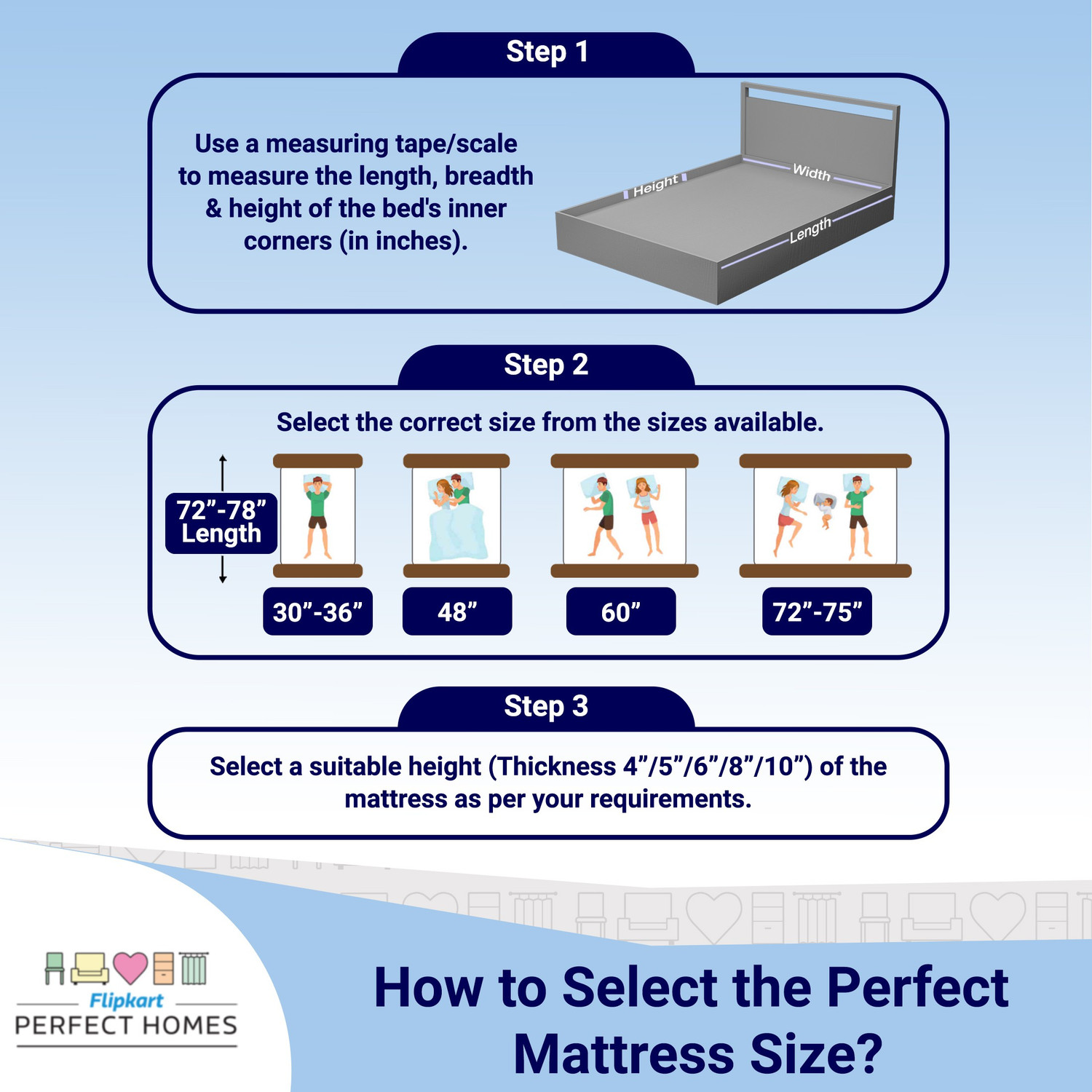 Step 1

Use a measuring tape/scale to measure the length, breadth & height of the bed's inner corners (in inches).

Height
Width
Length

Step 2

Select the correct size from the sizes available.

72”-78” Length

30”-36”

48”

60”

72”-75”

Step 3

Select a suitable height (Thickness 4”/5”/6”/8”/10”) of the mattress as per your requirements.

Flipkart
PERFECT HOMES

How to Select the Perfect Mattress Size?