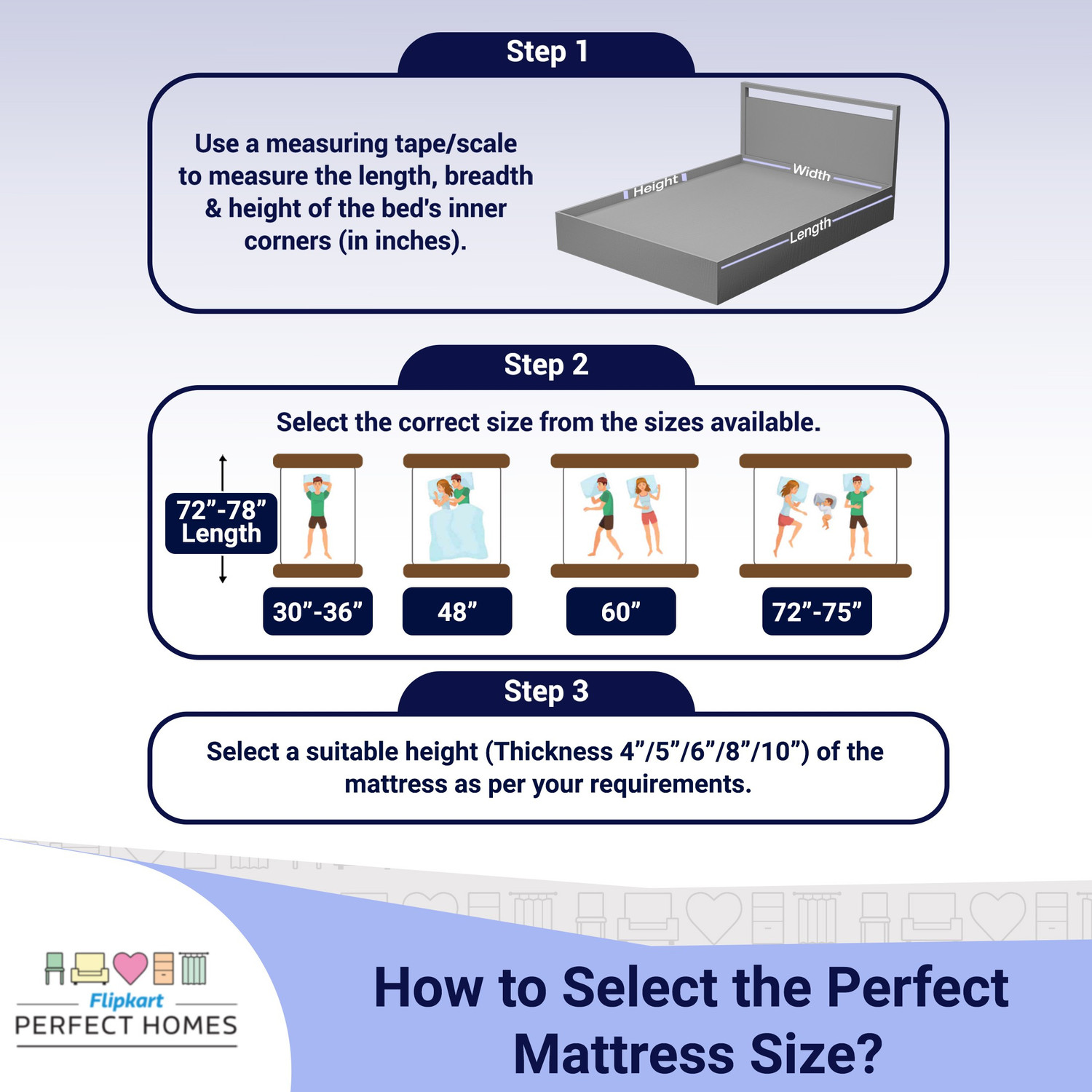 Step 1

Use a measuring tape/scale to measure the length, breadth & height of the bed's inner corners (in inches).

Height
Width
Length

Step 2

Select the correct size from the sizes available.

72”-78” Length

30”-36”

48”

60”

72”-75”

Step 3

Select a suitable height (Thickness 4”/5”/6”/8”/10”) of the mattress as per your requirements.

Flipkart
PERFECT HOMES

How to Select the Perfect Mattress Size?