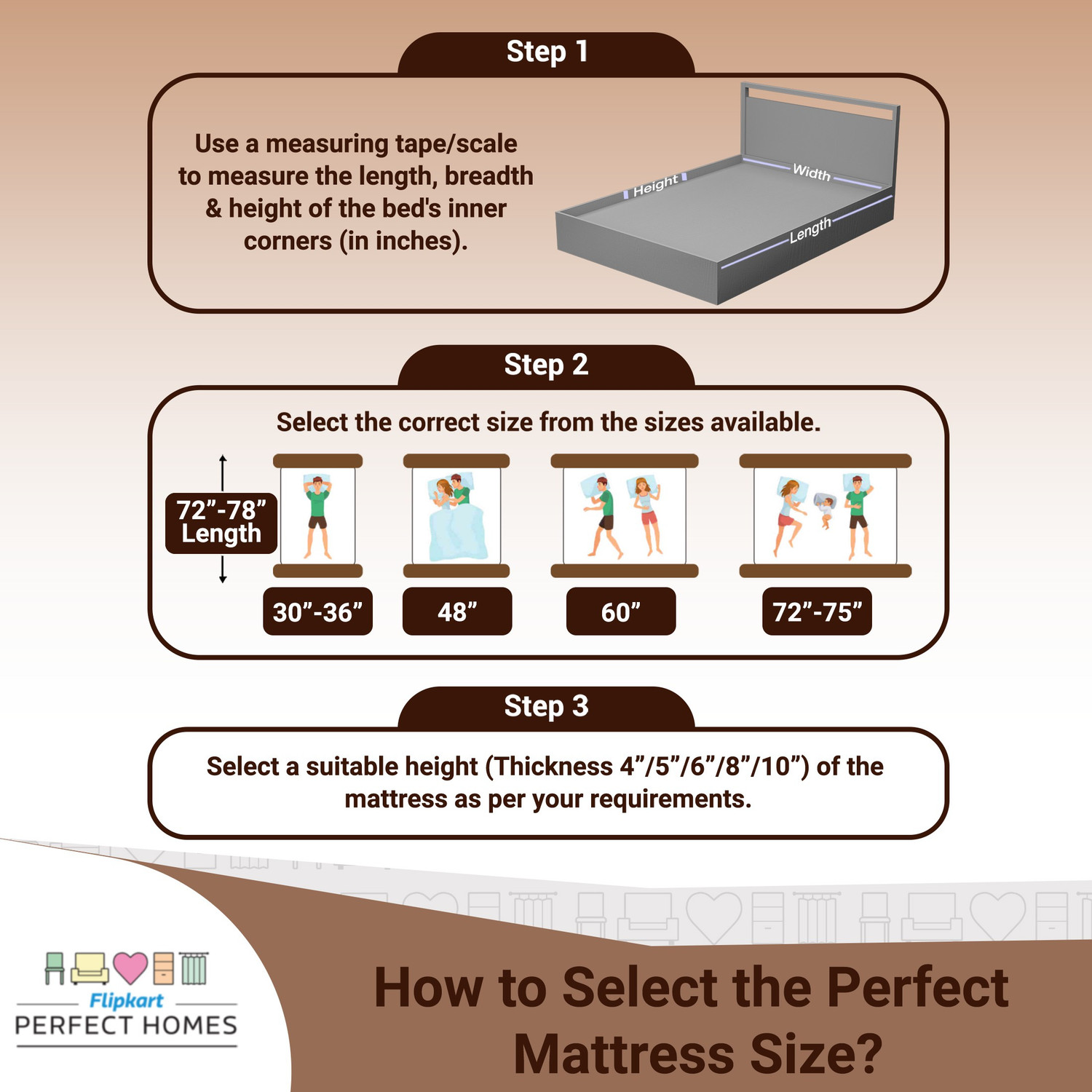 Step 1

Use a measuring tape/scale to measure the length, breadth & height of the bed's inner corners (in inches).

Height
Width
Length

Step 2

Select the correct size from the sizes available.

72”-78” Length

30”-36”

48”

60”

72”-75”

Step 3

Select a suitable height (Thickness 4”/5”/6”/8”/10”) of the mattress as per your requirements.

Flipkart
PERFECT HOMES

How to Select the Perfect Mattress Size?