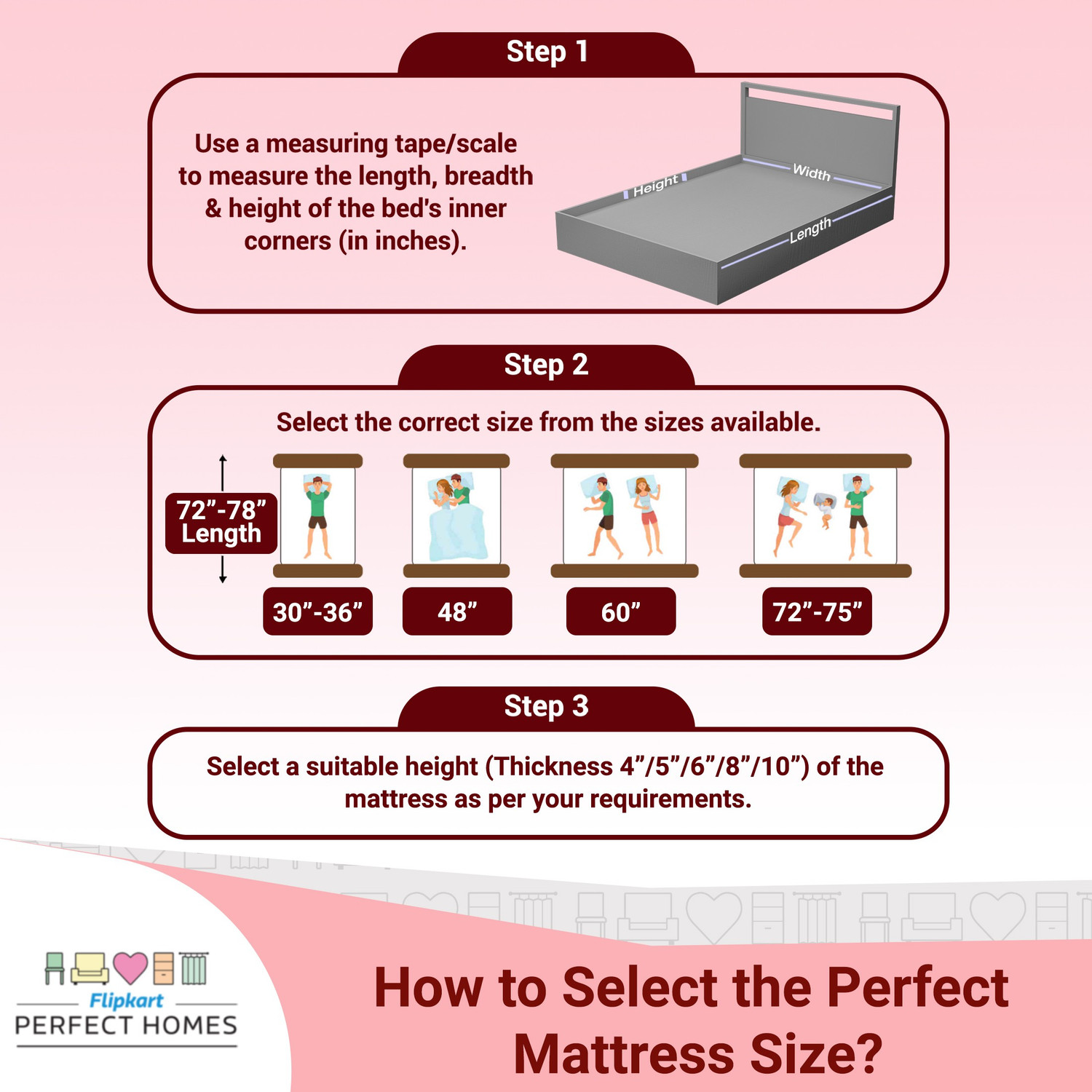 Step 1

Use a measuring tape/scale to measure the length, breadth & height of the bed's inner corners (in inches).

Height
Width
Length

Step 2

Select the correct size from the sizes available.

72”-78” Length

30”-36”

48”

60”

72”-75”

Step 3

Select a suitable height (Thickness 4”/5”/6”/8”/10”) of the mattress as per your requirements.

Flipkart
PERFECT HOMES

How to Select the Perfect Mattress Size?