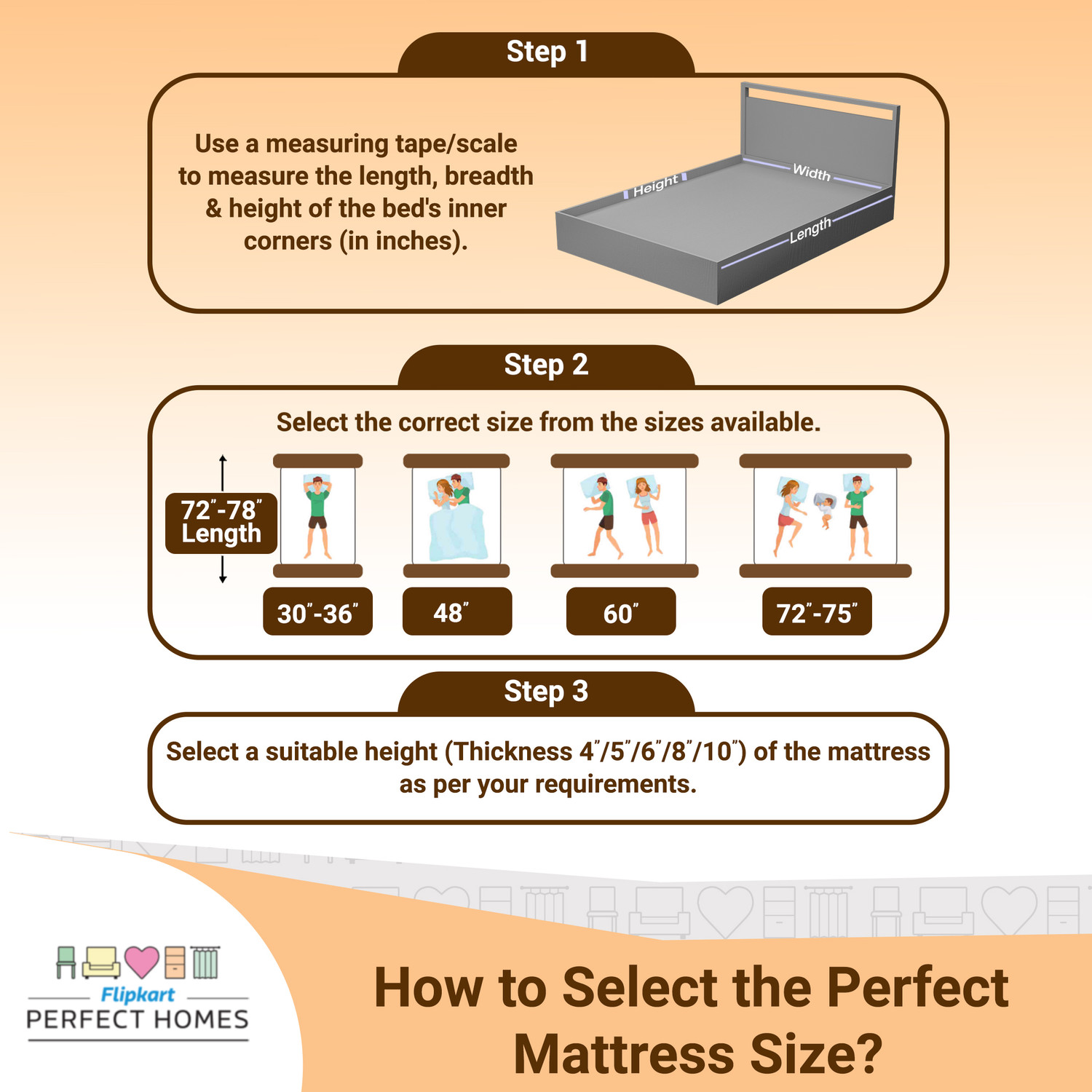 Step 1

Use a measuring tape/scale to measure the length, breadth & height of the bed's inner corners (in inches).

Height

Width

Length

Step 2

Select the correct size from the sizes available.

72"-78" Length

30"-36"

48"

60"

72"-75"

Step 3

Select a suitable height (Thickness 4"/5"/6"/8"/10") of the mattress as per your requirements.

Flipkart
PERFECT HOMES

How to Select the Perfect Mattress Size?