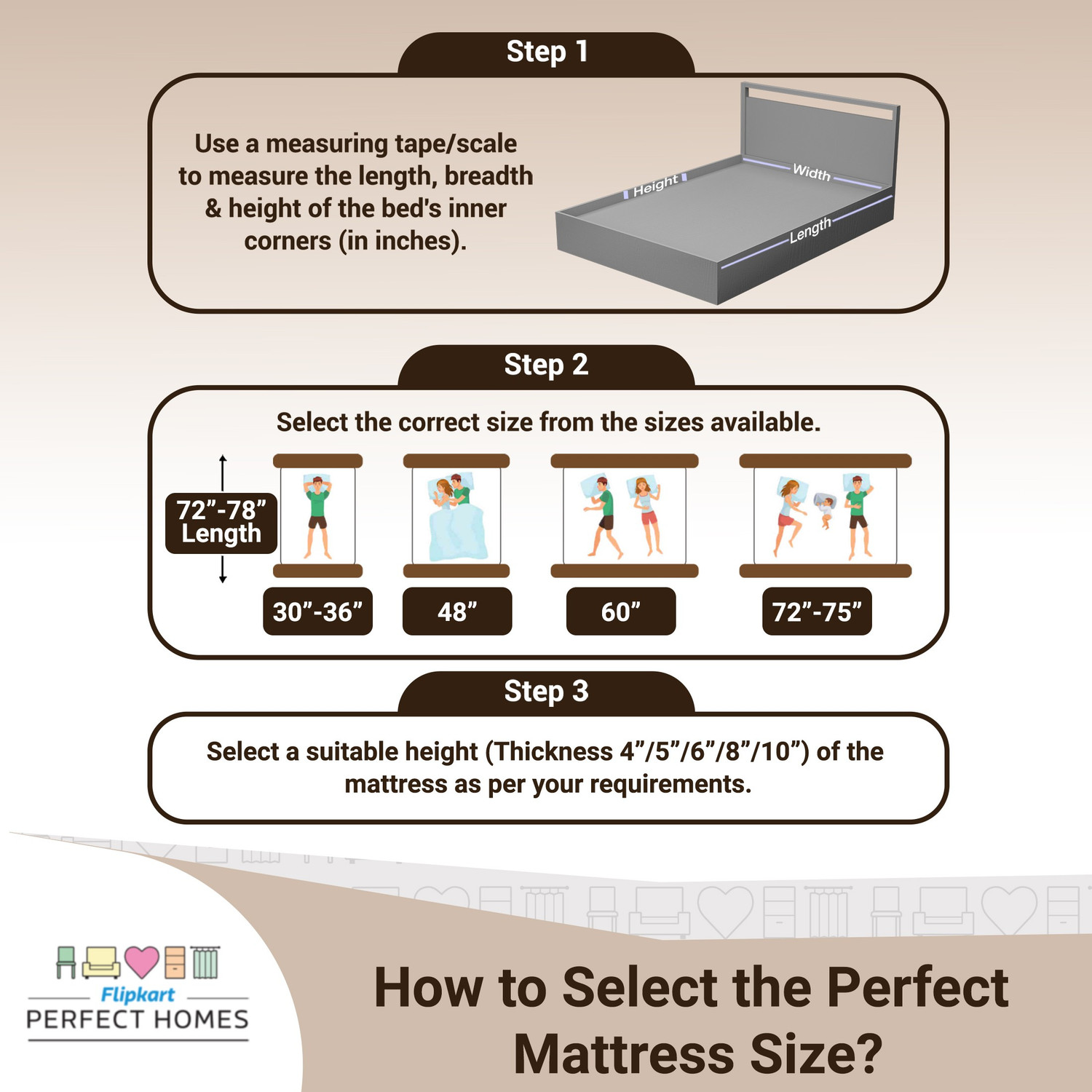 Step 1

Use a measuring tape/scale to measure the length, breadth & height of the bed's inner corners (in inches).

Height
Width
Length

Step 2

Select the correct size from the sizes available.

72”-78” Length

30”-36”

48”

60”

72”-75”

Step 3

Select a suitable height (Thickness 4”/5”/6”/8”/10”) of the mattress as per your requirements.

Flipkart
PERFECT HOMES

How to Select the Perfect Mattress Size?