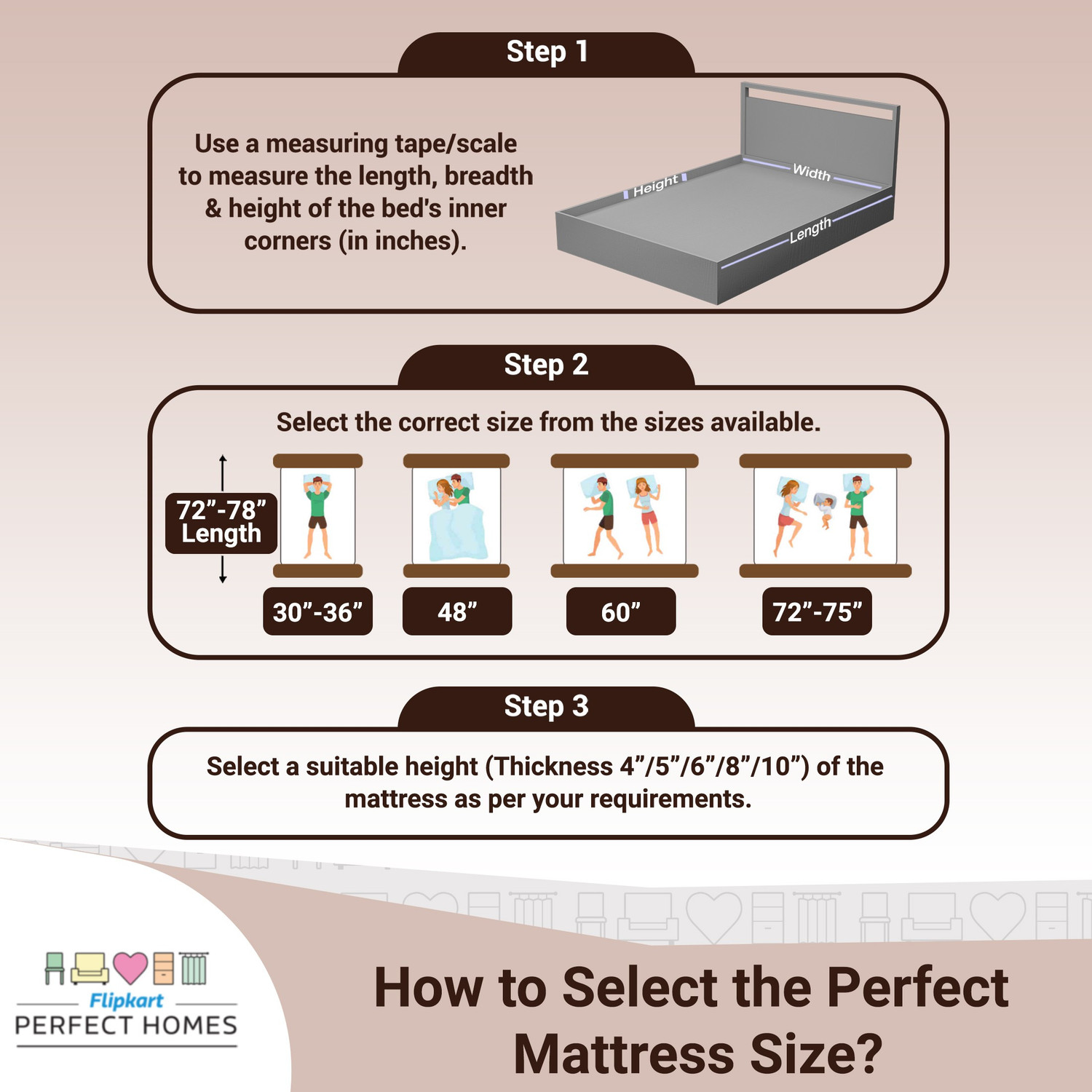 Step 1

Use a measuring tape/scale to measure the length, breadth & height of the bed's inner corners (in inches).

Height
Width
Length

Step 2

Select the correct size from the sizes available.

72”-78” Length

30”-36”
48”
60”
72”-75”

Step 3

Select a suitable height (Thickness 4”/5”/6”/8”/10”) of the mattress as per your requirements.

Flipkart
PERFECT HOMES

How to Select the Perfect Mattress Size?