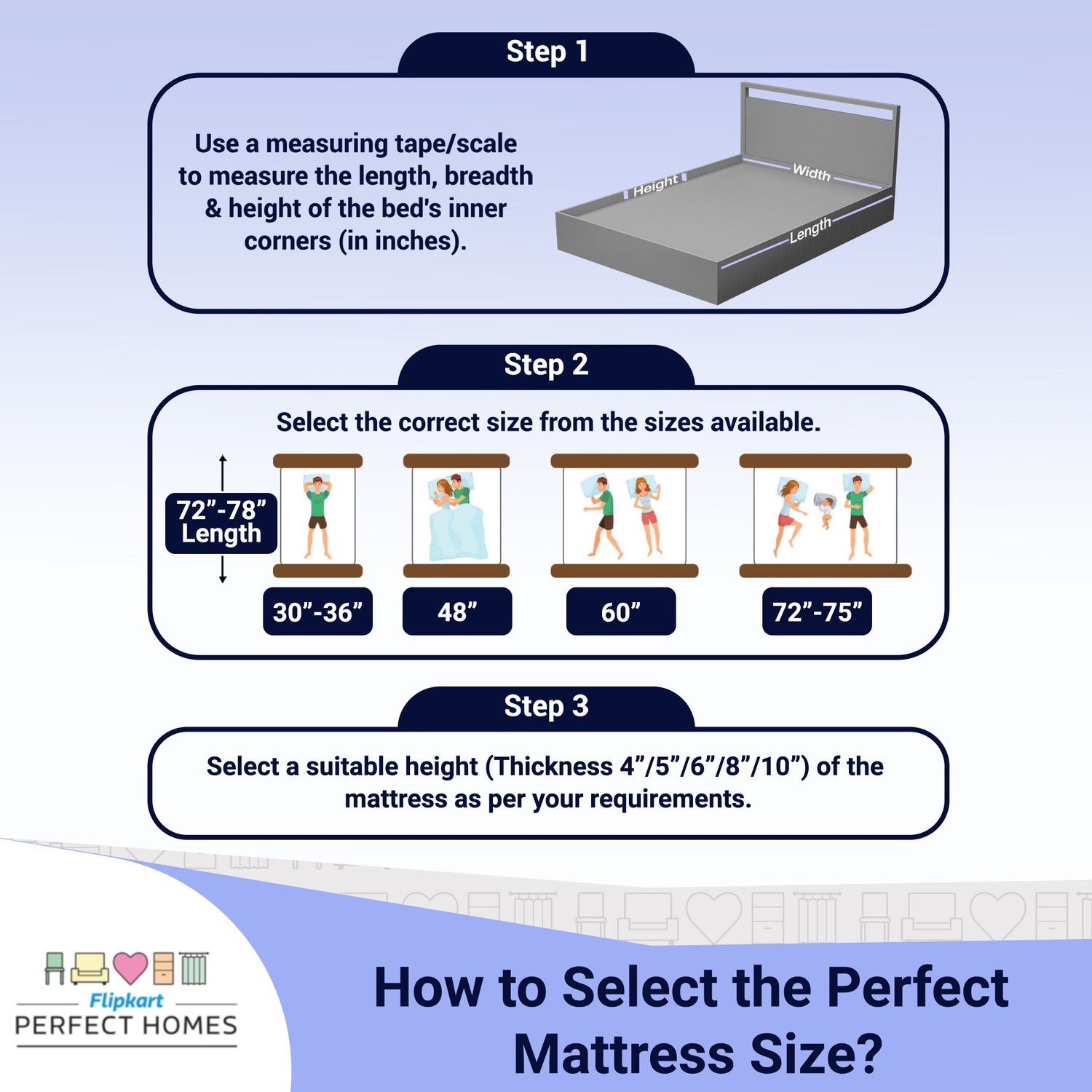 Step 1

Use a measuring tape/scale to measure the length, breadth & height of the bed's inner corners (in inches).

Height

Width

Length

Step 2

Select the correct size from the sizes available.

72”-78” Length

30”-36”

48”

60”

72”-75”

Step 3

Select a suitable height (Thickness 4”/5”/6”/8”/10”) of the mattress as per your requirements.

Flipkart
PERFECT HOMES

How to Select the Perfect Mattress Size?