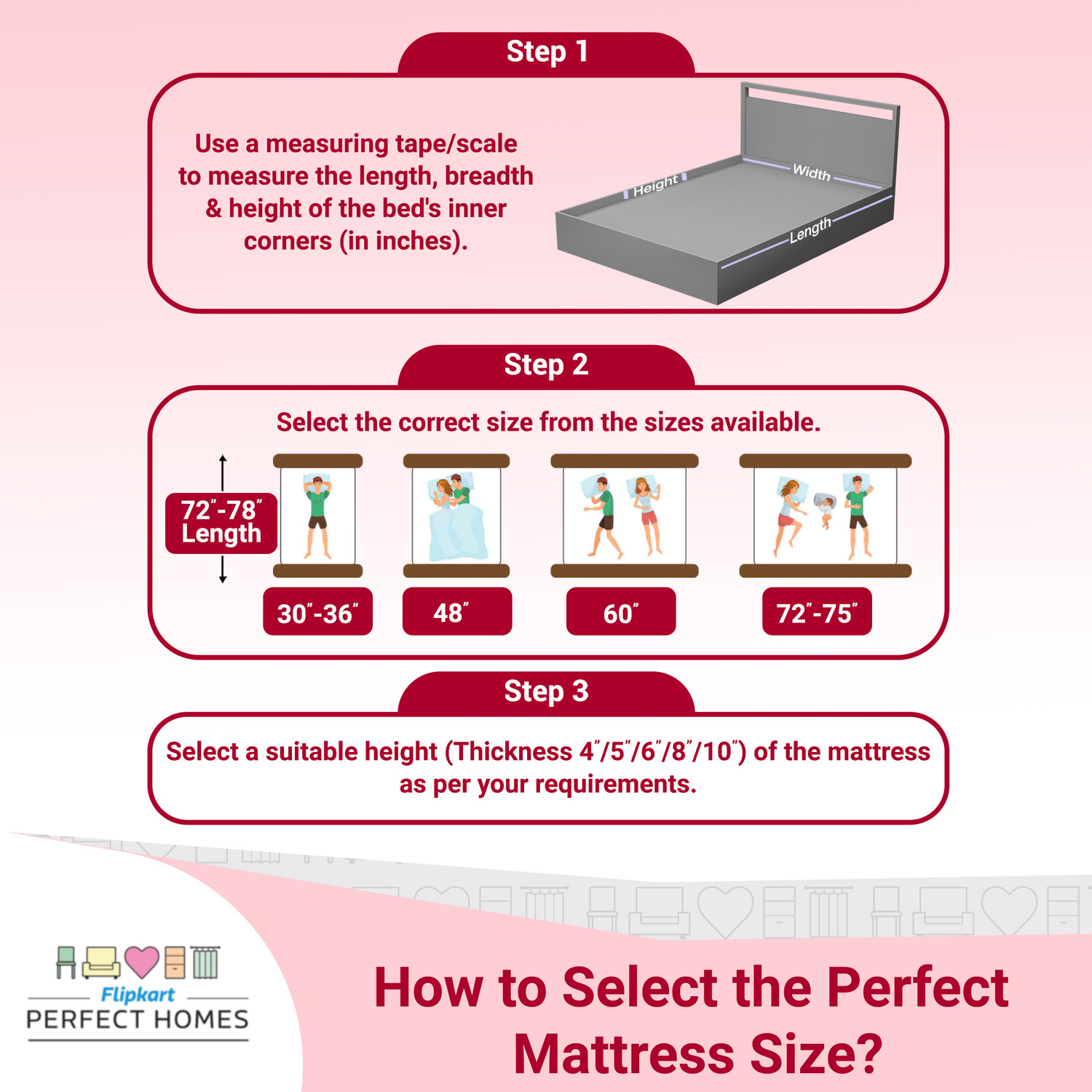 Step 1

Use a measuring tape/scale to measure the length, breadth & height of the bed's inner corners (in inches).

Height
Width
Length

Step 2

Select the correct size from the sizes available.

72"-78" Length

30"-36"

48"

60"

72"-75"

Step 3

Select a suitable height (Thickness 4"/5"/6"/8"/10") of the mattress as per your requirements.

Flipkart
PERFECT HOMES

How to Select the Perfect Mattress Size?