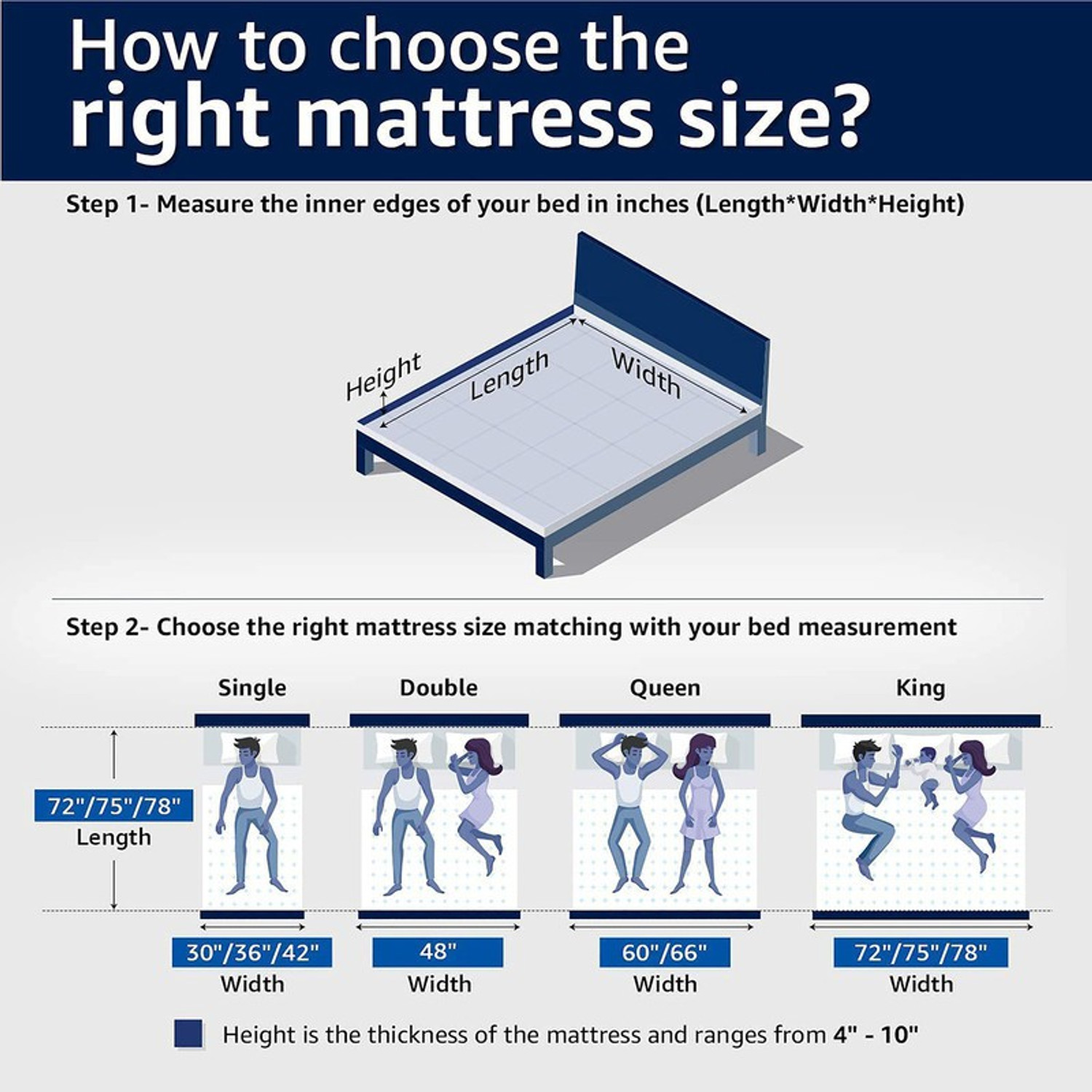 How to choose the right mattress size?

Step 1- Measure the inner edges of your bed in inches (Length*Width*Height)

Height
Length
Width

Step 2- Choose the right mattress size matching with your bed measurement

Single
Double
Queen
King

72"/75"/78"
Length

30"/36"/42"
Width

48"
Width

60"/66"
Width

72"/75"/78"
Width

Height is the thickness of the mattress and ranges from 4" - 10"