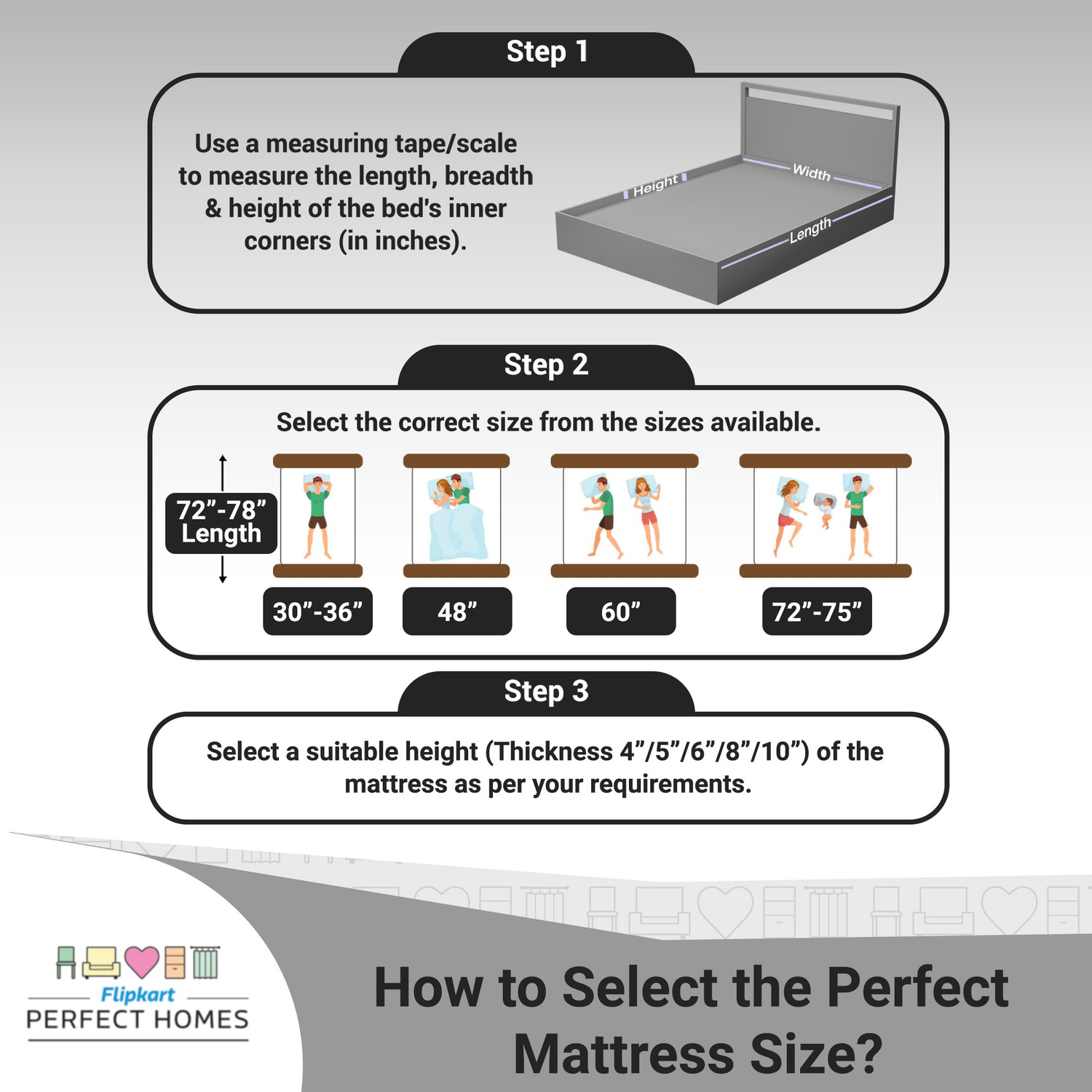 Step 1

Use a measuring tape/scale to measure the length, breadth & height of the bed's inner corners (in inches).

Height
Width
Length

Step 2

Select the correct size from the sizes available.

72”-78” Length

30”-36”

48”

60”

72”-75”

Step 3

Select a suitable height (Thickness 4”/5”/6”/8”/10”) of the mattress as per your requirements.

Flipkart
PERFECT HOMES

How to Select the Perfect Mattress Size?