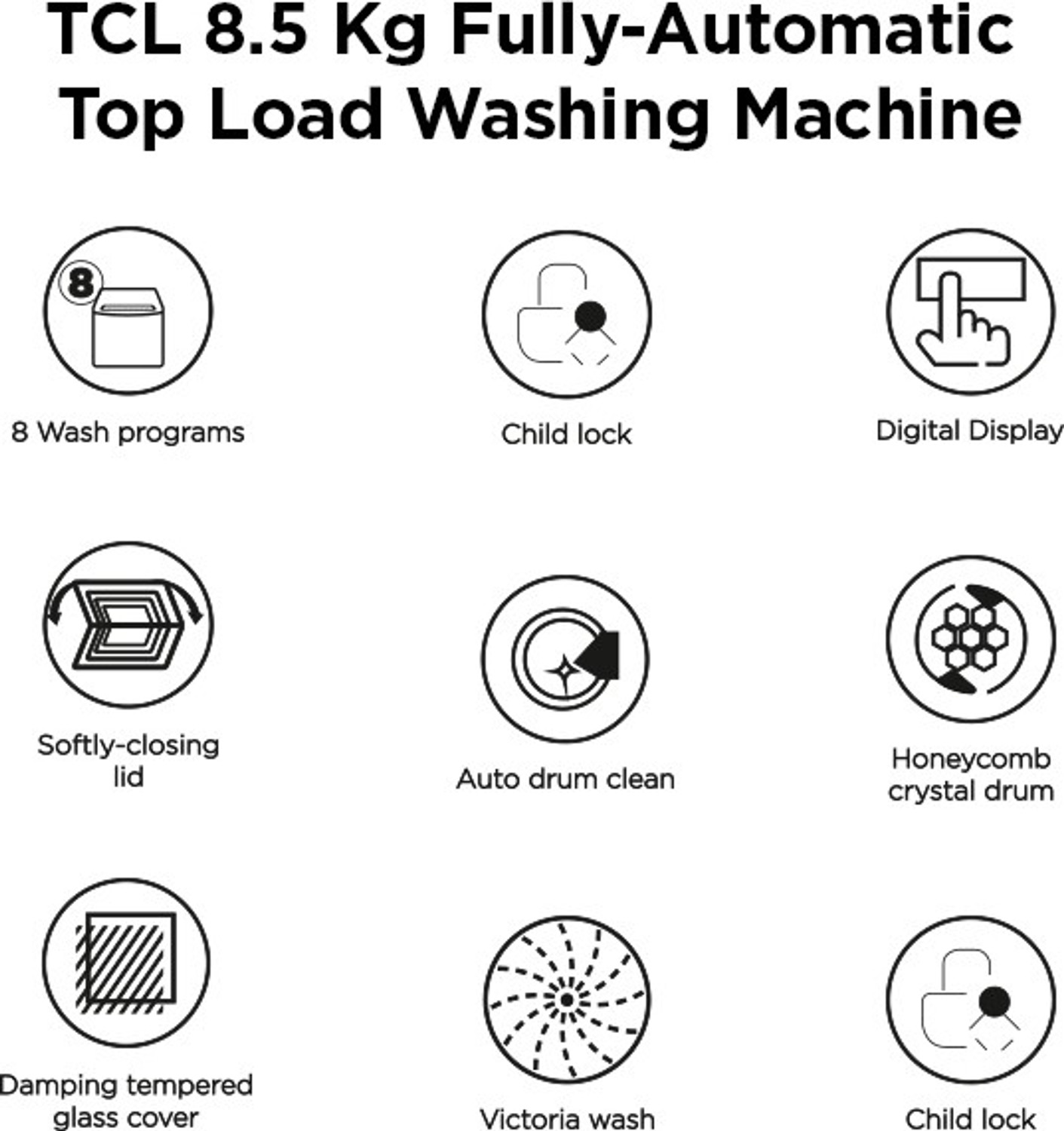 TCL 8.5 Kg Fully-Automatic Top Load Washing Machine

8

8 Wash programs

Child lock

Digital Display

Softly-closing lid

Auto drum clean

Honeycomb crystal drum

Damping tempered glass cover

Victoria wash

Child lock