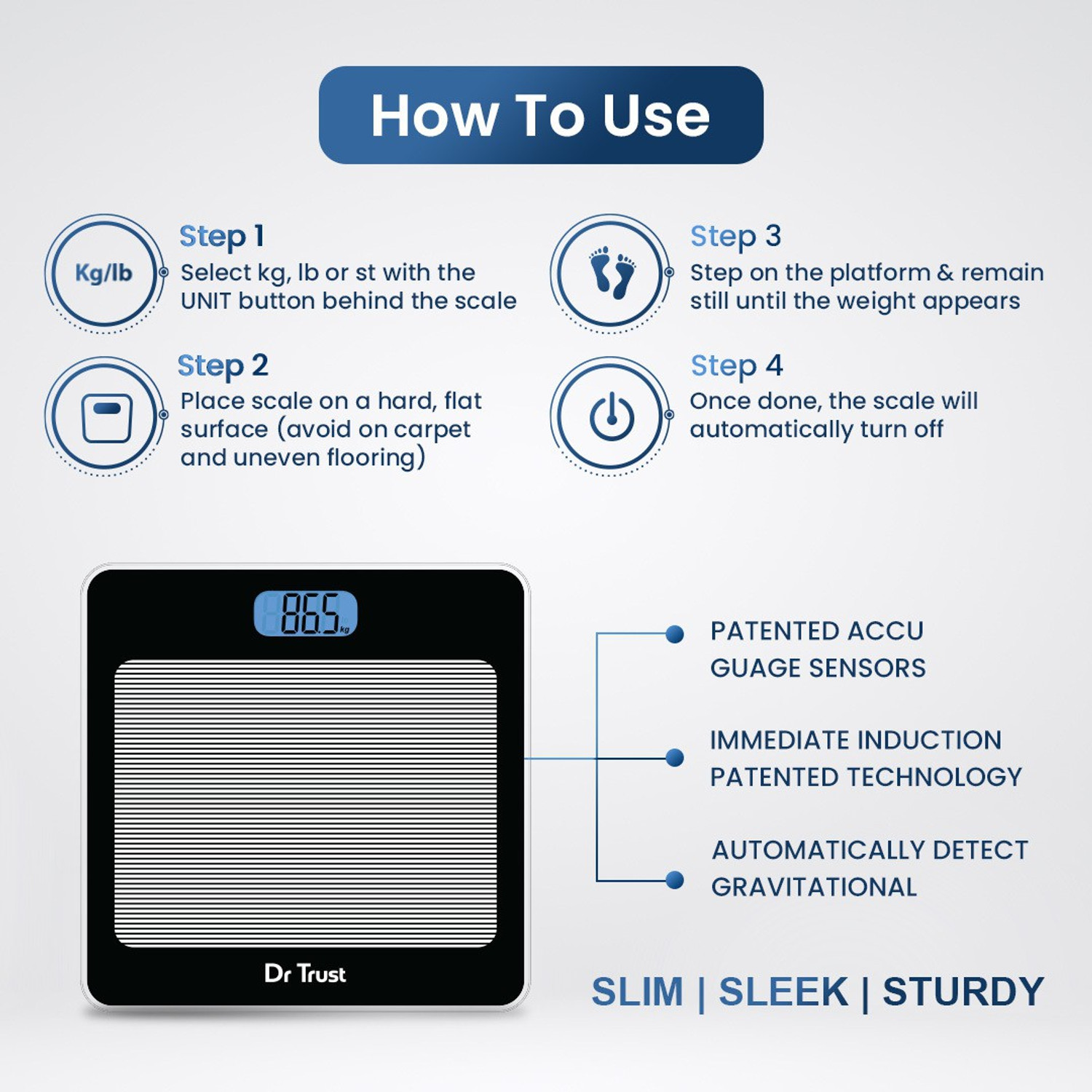 How To Use

Kg/lb

Step 1
Select kg, lb or st with the UNIT button behind the scale

Step 2
Place scale on a hard, flat surface (avoid on carpet and uneven flooring)

Step 3
Step on the platform & remain still until the weight appears

Step 4
Once done, the scale will automatically turn off

86.5 kg

Dr Trust

PATENTED ACCU GUAGE SENSORS

IMMEDIATE INDUCTION PATENTED TECHNOLOGY

AUTOMATICALLY DETECT GRAVITATIONAL

SLIM | SLEEK | STURDY