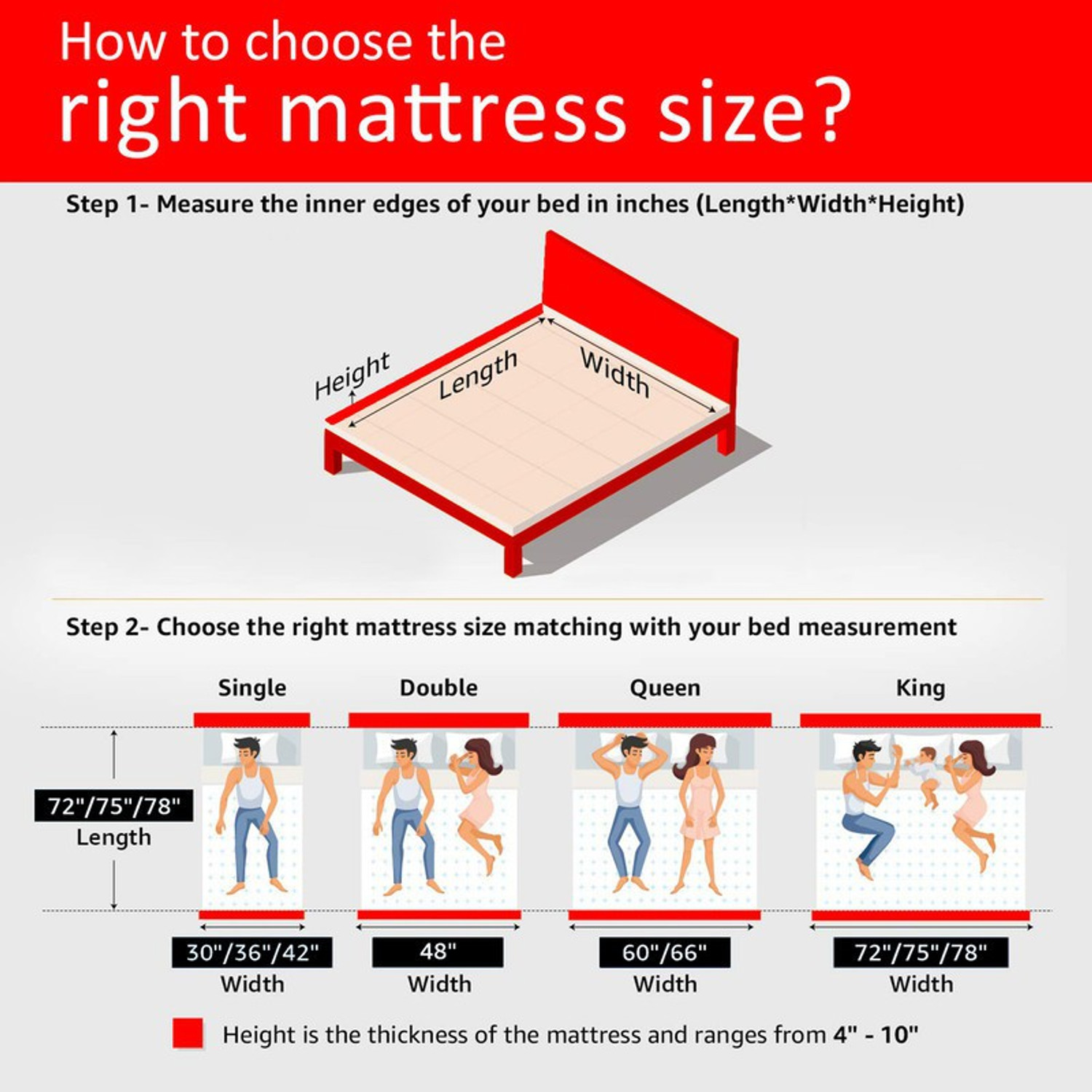 How to choose the
right mattress size?

Step 1- Measure the inner edges of your bed in inches (Length*Width*Height)

Height
Length
Width

Step 2- Choose the right mattress size matching with your bed measurement

Single
Double
Queen
King

72"/75"/78"
Length

30"/36"/42"
Width

48"
Width

60"/66"
Width

72"/75"/78"
Width

Height is the thickness of the mattress and ranges from 4" - 10"