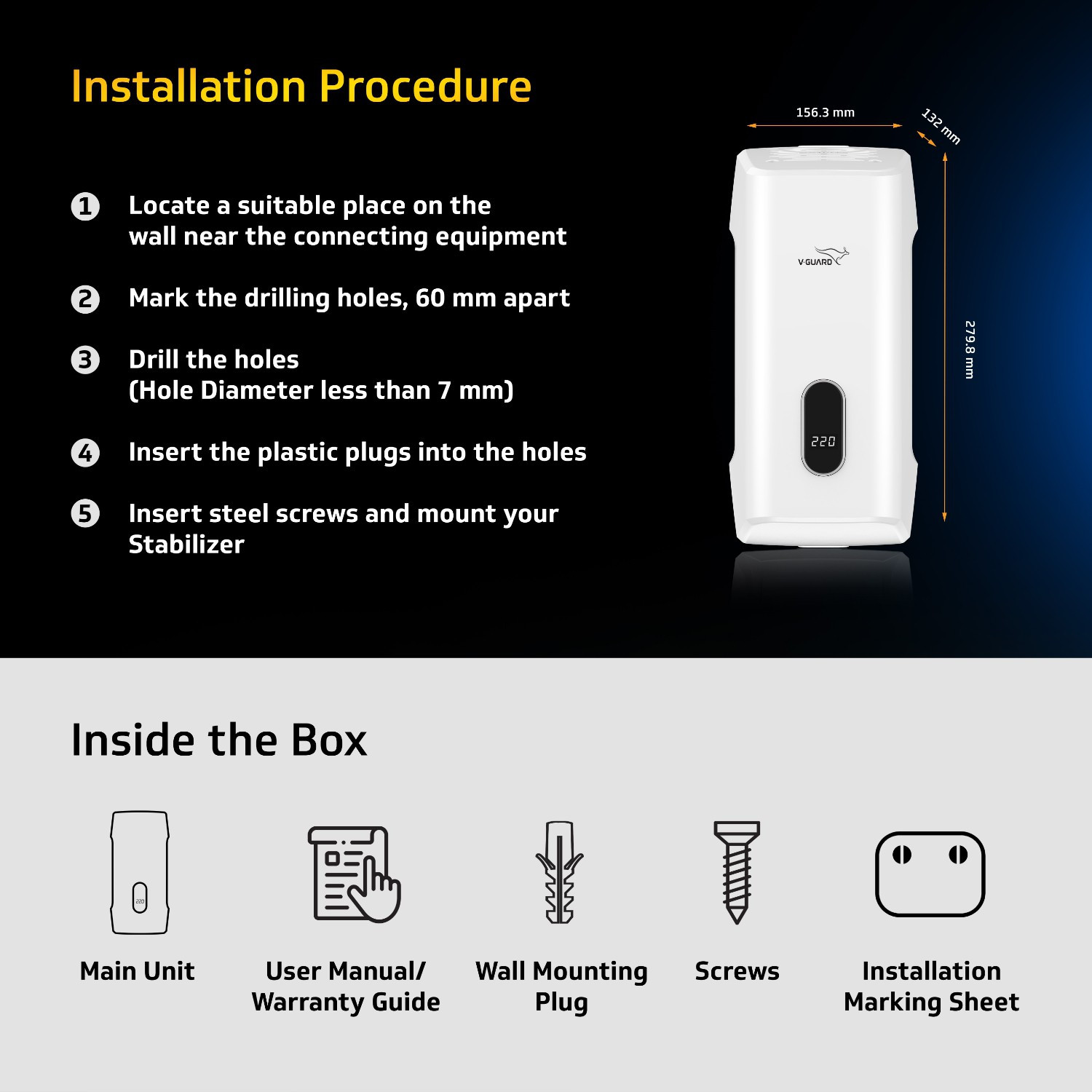 Installation Procedure

1 Locate a suitable place on the wall near the connecting equipment

2 Mark the drilling holes, 60 mm apart

3 Drill the holes (Hole Diameter less than 7 mm)

4 Insert the plastic plugs into the holes

5 Insert steel screws and mount your Stabilizer

156.3 mm

132 mm

279.8 mm

V-GUARD

220

Inside the Box

220

Main Unit

User Manual/ Warranty Guide

Wall Mounting Plug

Screws

Installation Marking Sheet