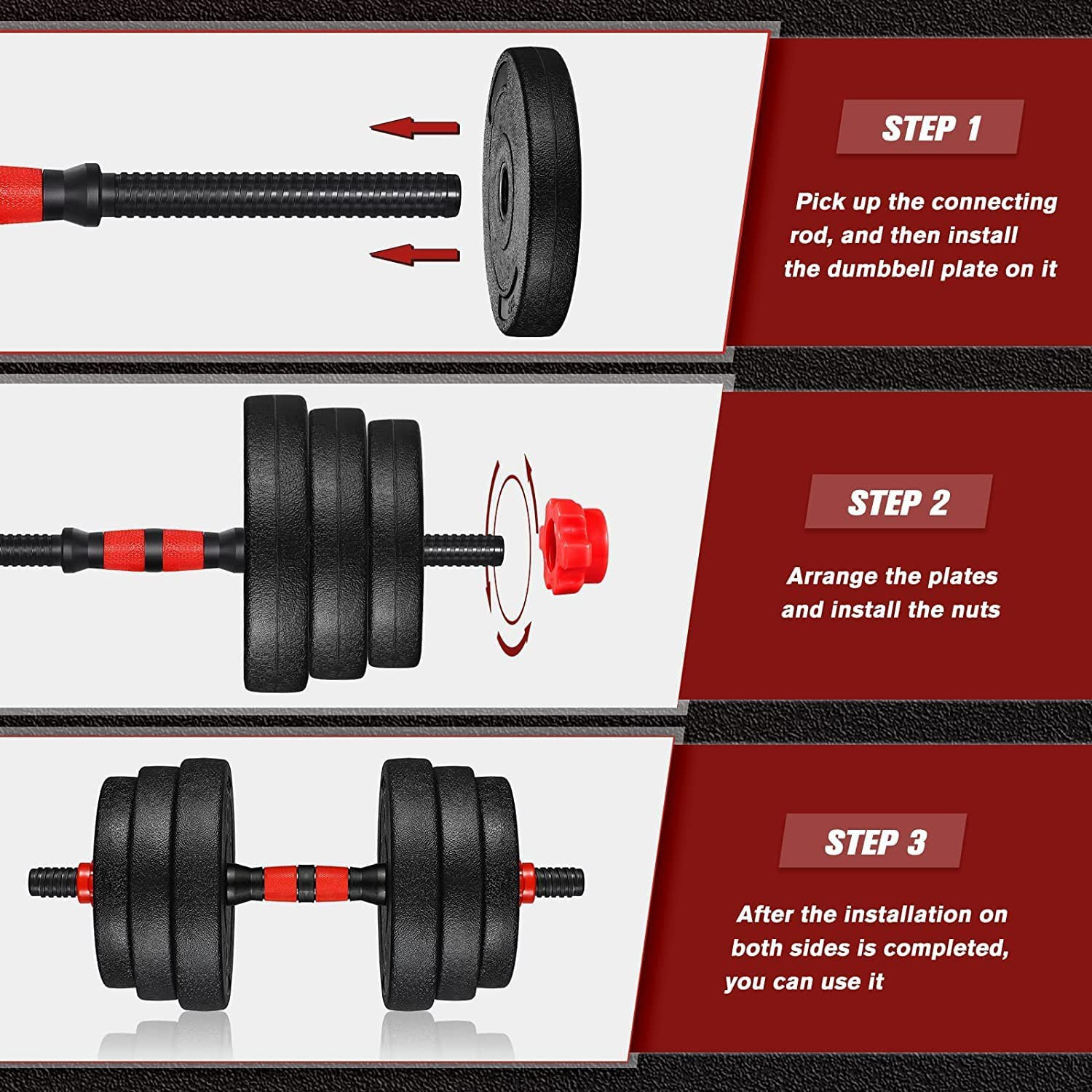 STEP 1

Pick up the connecting rod, and then install the dumbbell plate on it

STEP 2

Arrange the plates and install the nuts

STEP 3

After the installation on both sides is completed, you can use it