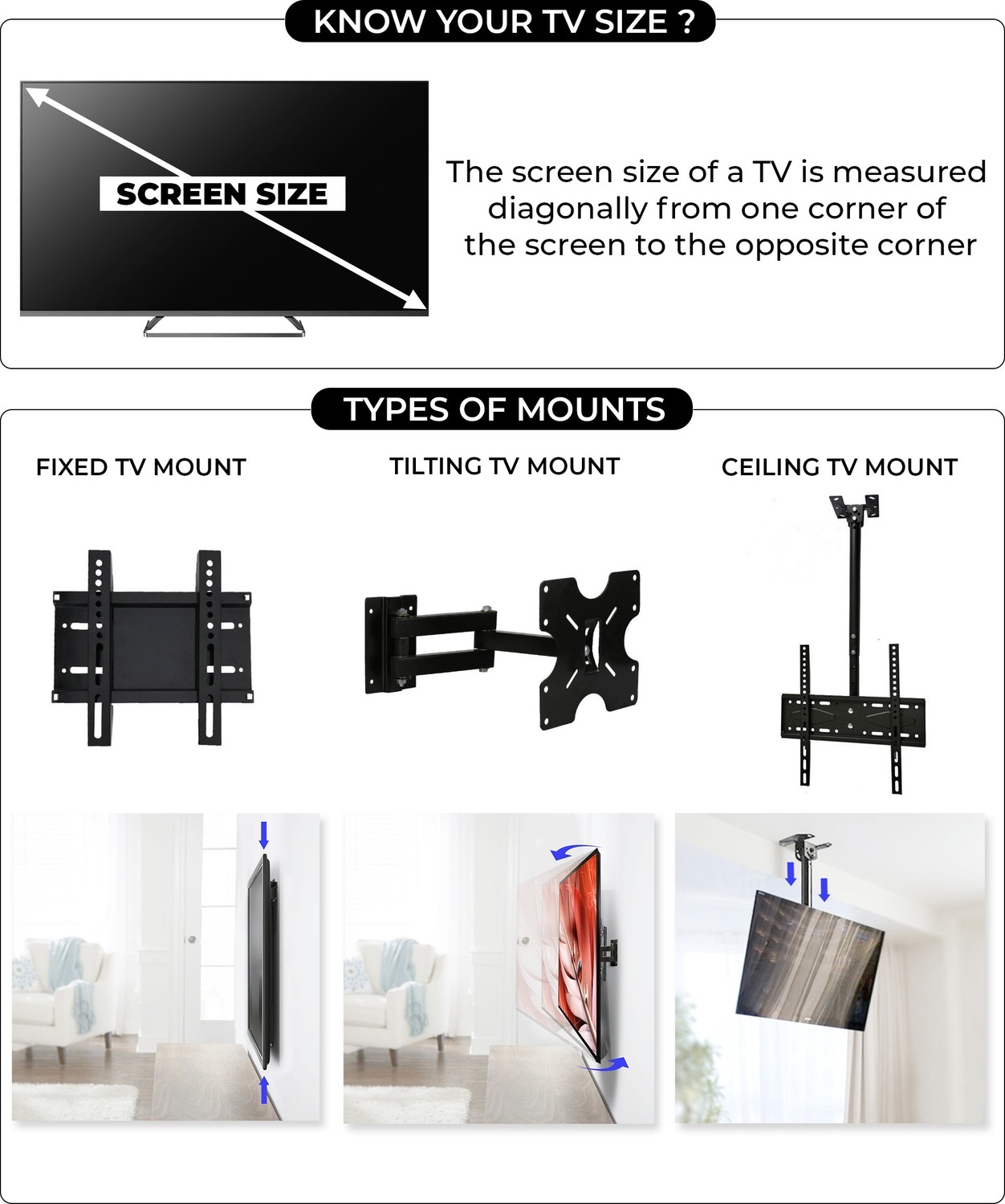 KNOW YOUR TV SIZE ?

SCREEN SIZE

The screen size of a TV is measured diagonally from one corner of the screen to the opposite corner

TYPES OF MOUNTS

FIXED TV MOUNT

TILTING TV MOUNT

CEILING TV MOUNT