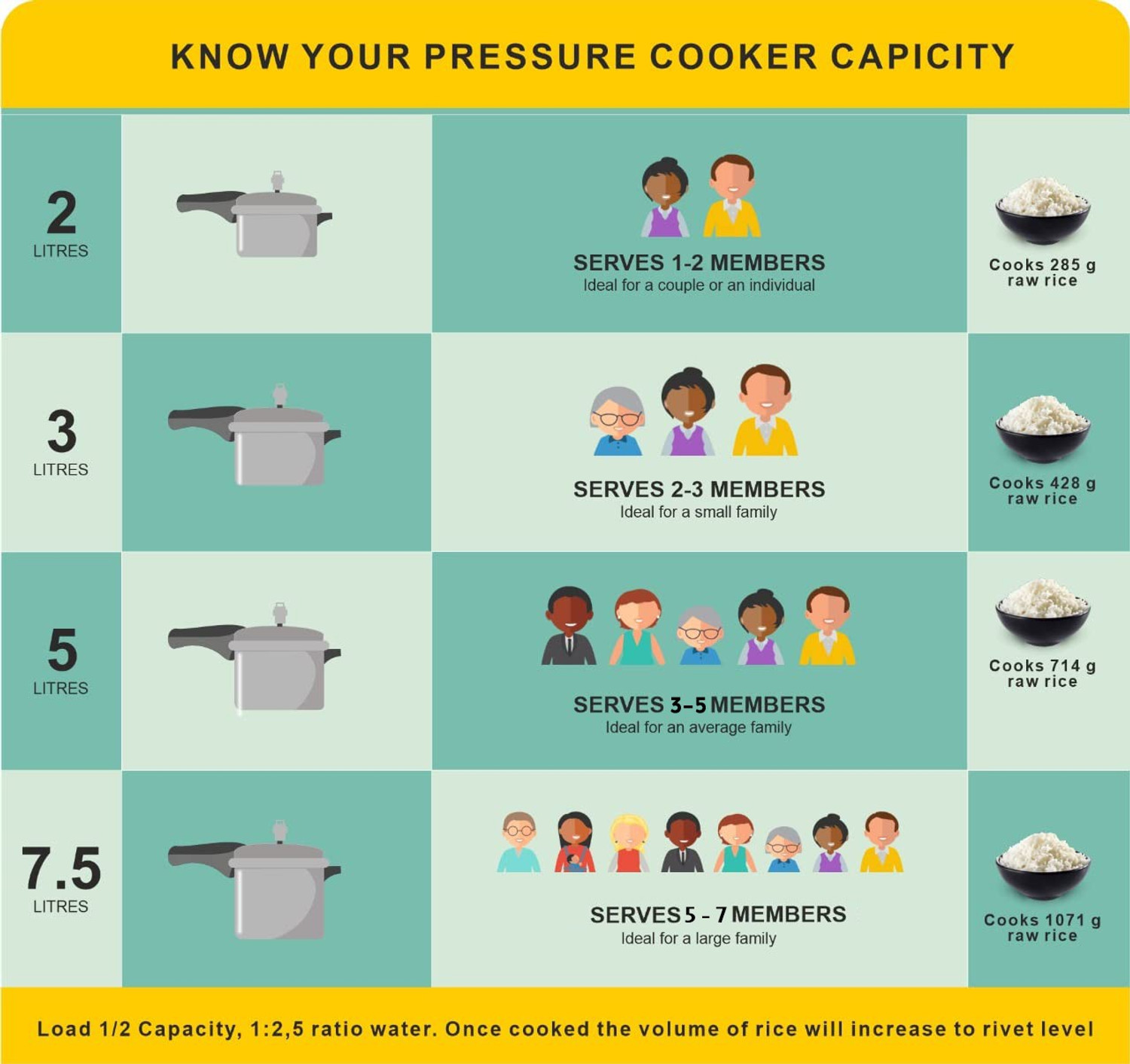 KNOW YOUR PRESSURE COOKER CAPICITY

2
LITRES

SERVES 1-2 MEMBERS
Ideal for a couple or an individual

Cooks 285 g raw rice

3
LITRES

SERVES 2-3 MEMBERS
Ideal for a small family

Cooks 428 g raw rice

5
LITRES

SERVES 3-5 MEMBERS
Ideal for an average family

Cooks 714 g raw rice

7.5
LITRES

SERVES 5 - 7 MEMBERS
Ideal for a large family

Cooks 1071 g raw rice

Load 1/2 Capacity, 1:2,5 ratio water. Once cooked the volume of rice will increase to rivet level