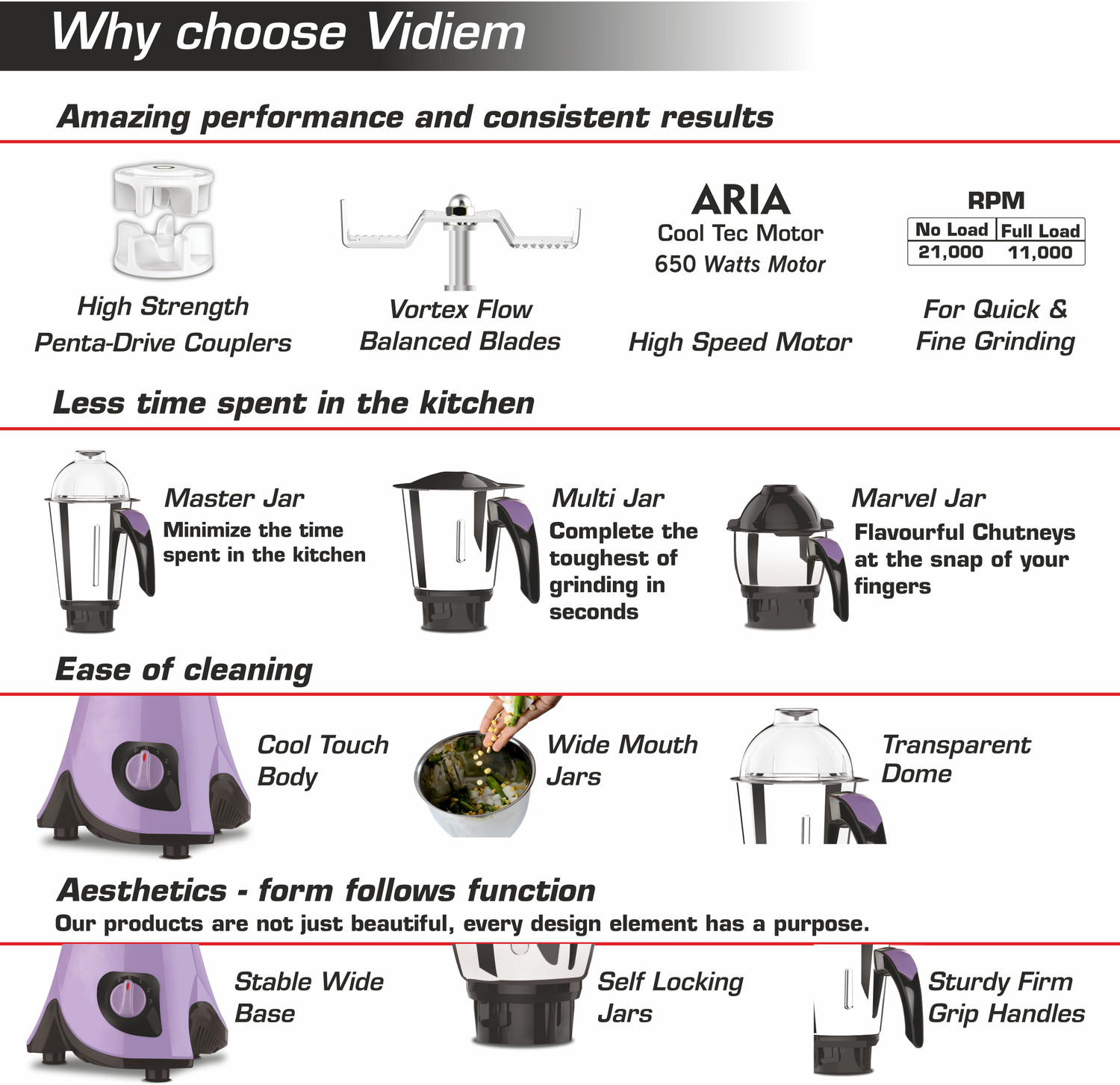 Why choose Vidiem

Amazing performance and consistent results

High Strength Penta-Drive Couplers

Vortex Flow Balanced Blades

ARIA
Cool Tec Motor
650 Watts Motor

High Speed Motor

RPM

| No Load | Full Load |
|---|---|
| 21,000 | 11,000 |

For Quick & Fine Grinding

Less time spent in the kitchen

Master Jar
Minimize the time spent in the kitchen

Multi Jar
Complete the toughest of grinding in seconds

Marvel Jar
Flavourful Chutneys at the snap of your fingers

Ease of cleaning

Cool Touch Body

Wide Mouth Jars

Transparent Dome

Aesthetics - form follows function
Our products are not just beautiful, every design element has a purpose.

Stable Wide Base

Self Locking Jars

Sturdy Firm Grip Handles