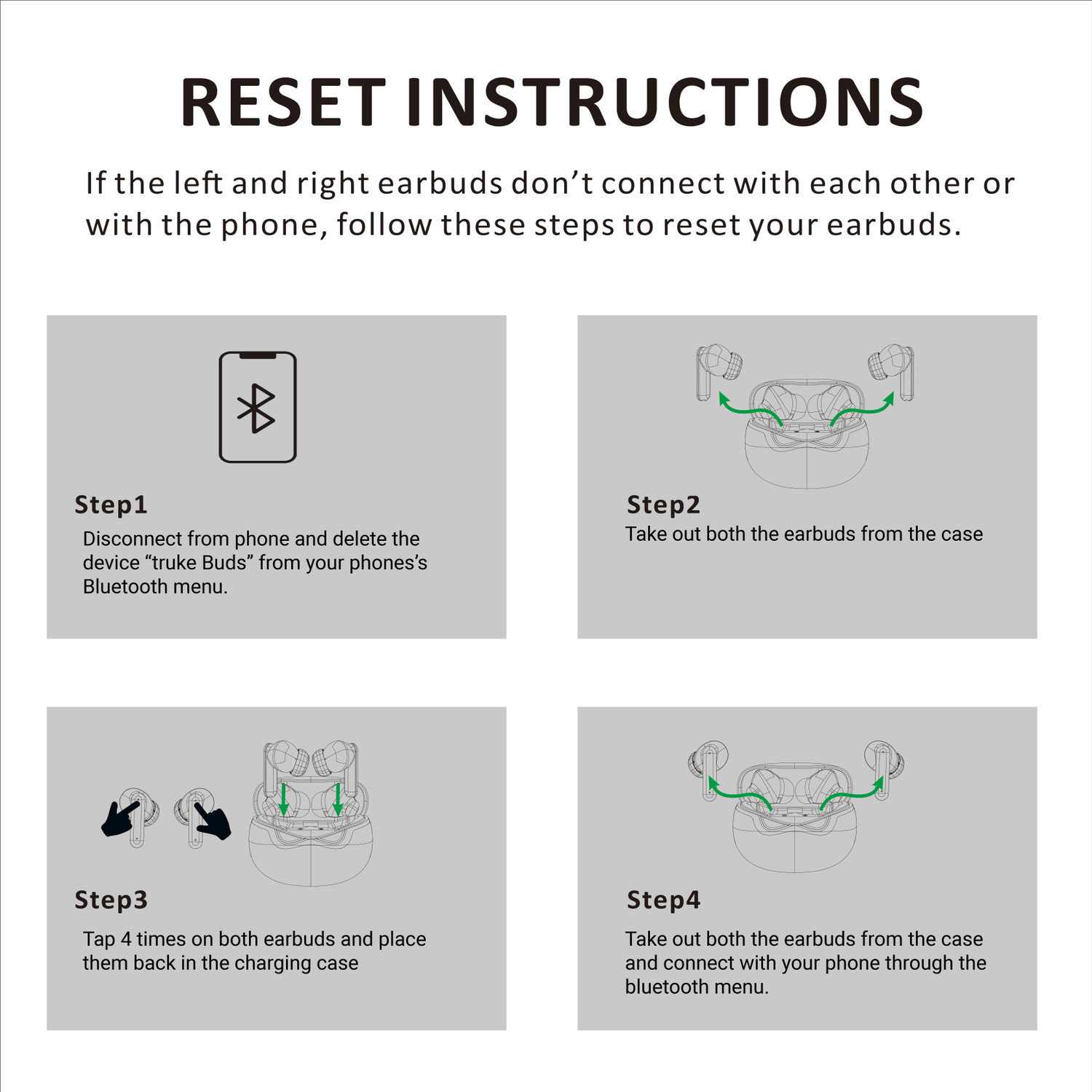 RESET INSTRUCTIONS

If the left and right earbuds don’t connect with each other or with the phone, follow these steps to reset your earbuds.

Step1
Disconnect from phone and delete the device “truke Buds” from your phones’s Bluetooth menu.

Step2
Take out both the earbuds from the case

Step3
Tap 4 times on both earbuds and place them back in the charging case

Step4
Take out both the earbuds from the case and connect with your phone through the bluetooth menu.