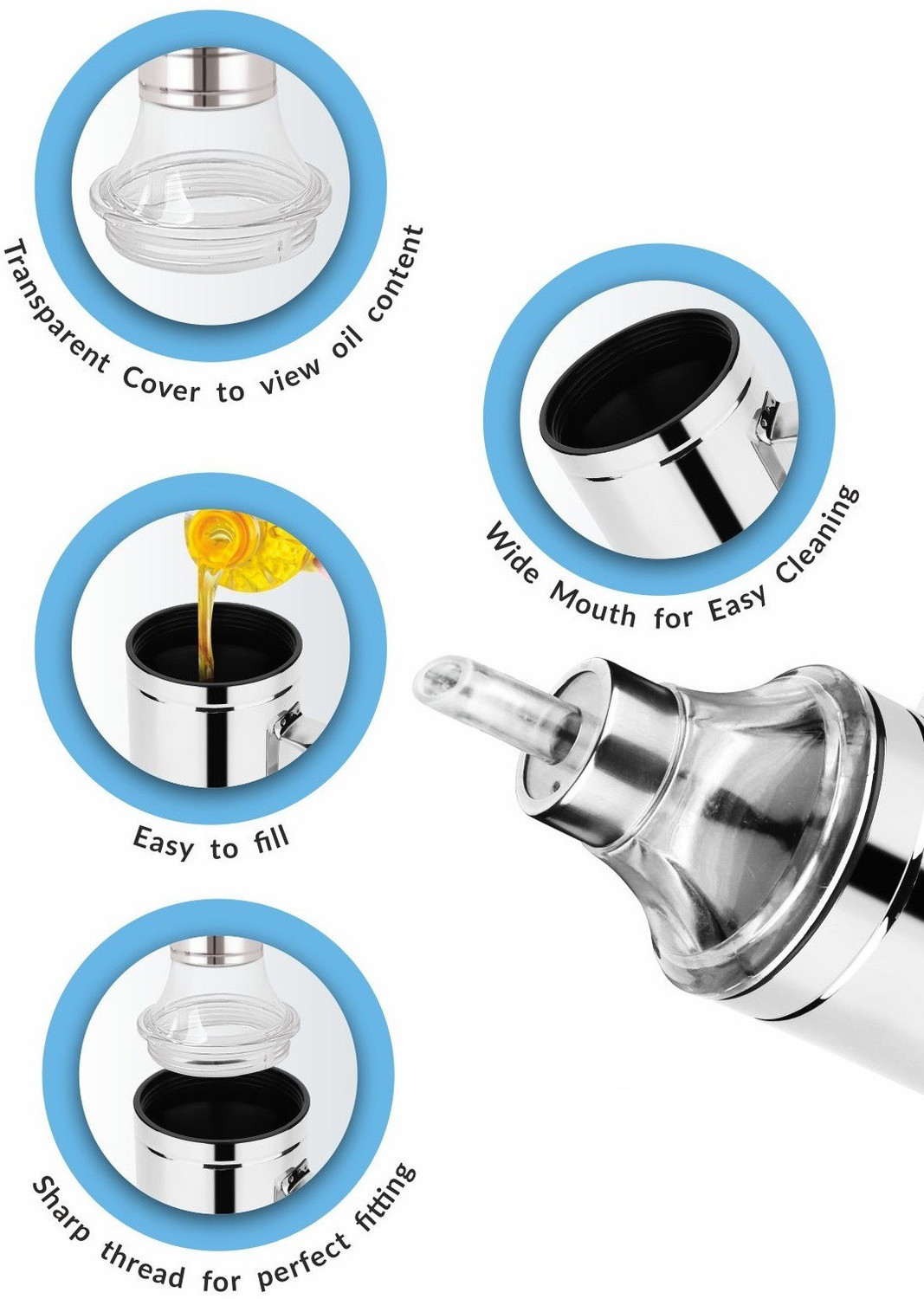 Transparent Cover to view oil content

Wide Mouth for Easy Cleaning

Easy to fill

Sharp thread for perfect fitting