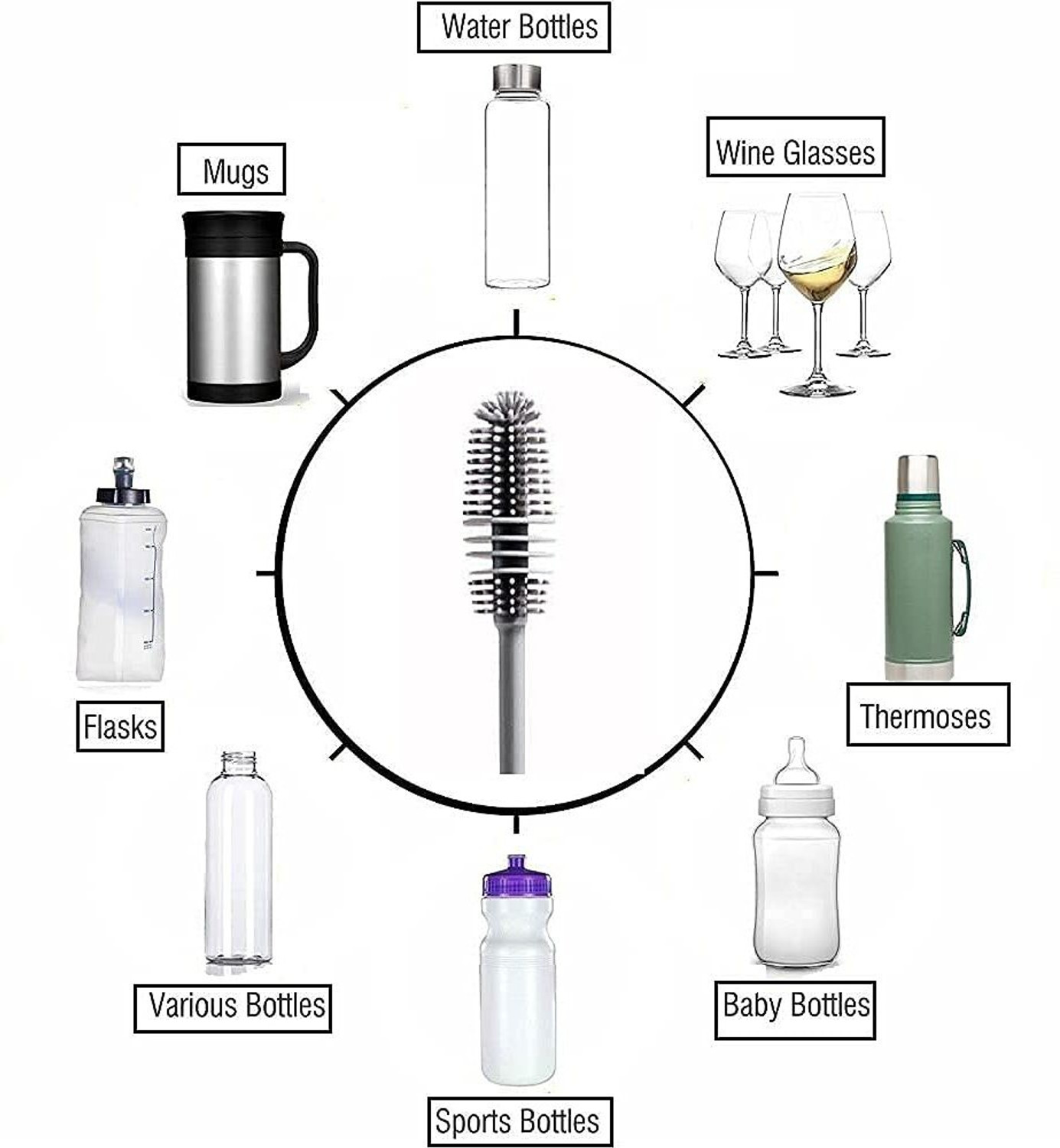 Water Bottles

Mugs

Wine Glasses

Flasks

Thermoses

Various Bottles

Baby Bottles

Sports Bottles