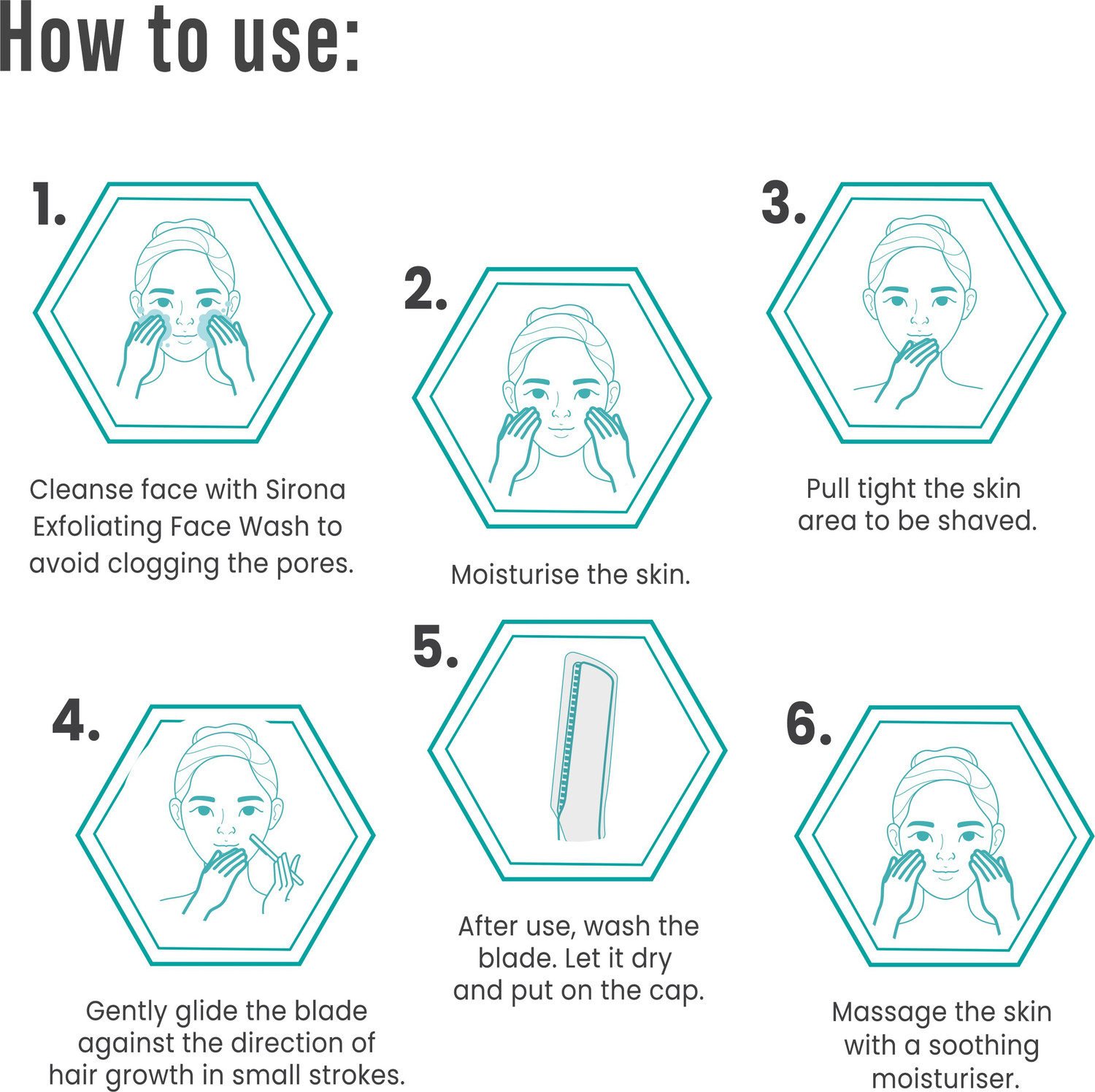 How to use:

1.

Cleanse face with Sirona Exfoliating Face Wash to avoid clogging the pores.

2.

Moisturise the skin.

3.

Pull tight the skin area to be shaved.

4.

Gently glide the blade against the direction of hair growth in small strokes.

5.

After use, wash the blade. Let it dry and put on the cap.

6.

Massage the skin with a soothing moisturiser.