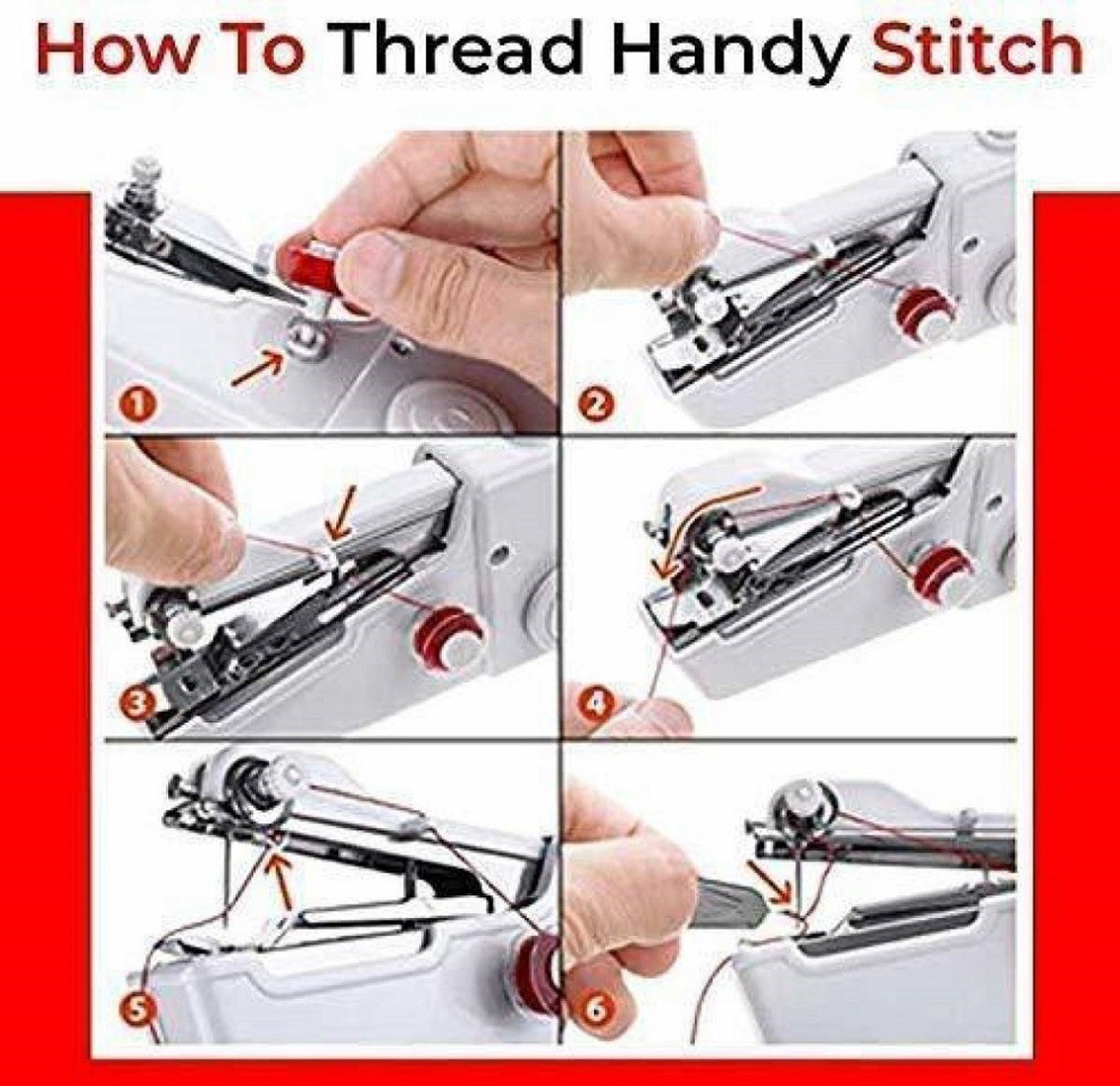 How To Thread Handy Stitch

1

2

3

4

5

6