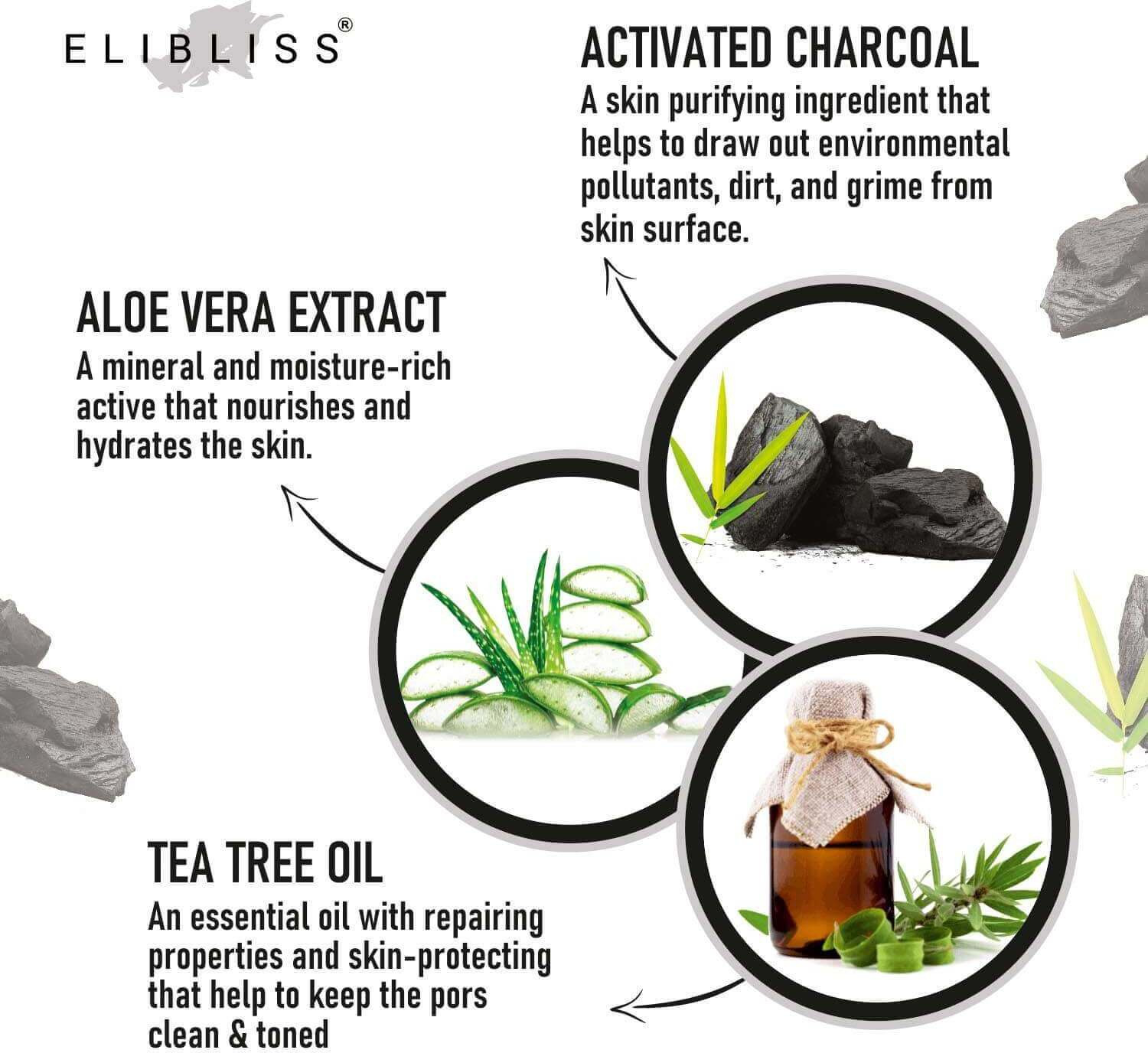 ELIBLISS®

ACTIVATED CHARCOAL
A skin purifying ingredient that helps to draw out environmental pollutants, dirt, and grime from skin surface.

ALOE VERA EXTRACT
A mineral and moisture-rich active that nourishes and hydrates the skin.

TEA TREE OIL
An essential oil with repairing properties and skin-protecting that help to keep the pors clean & toned