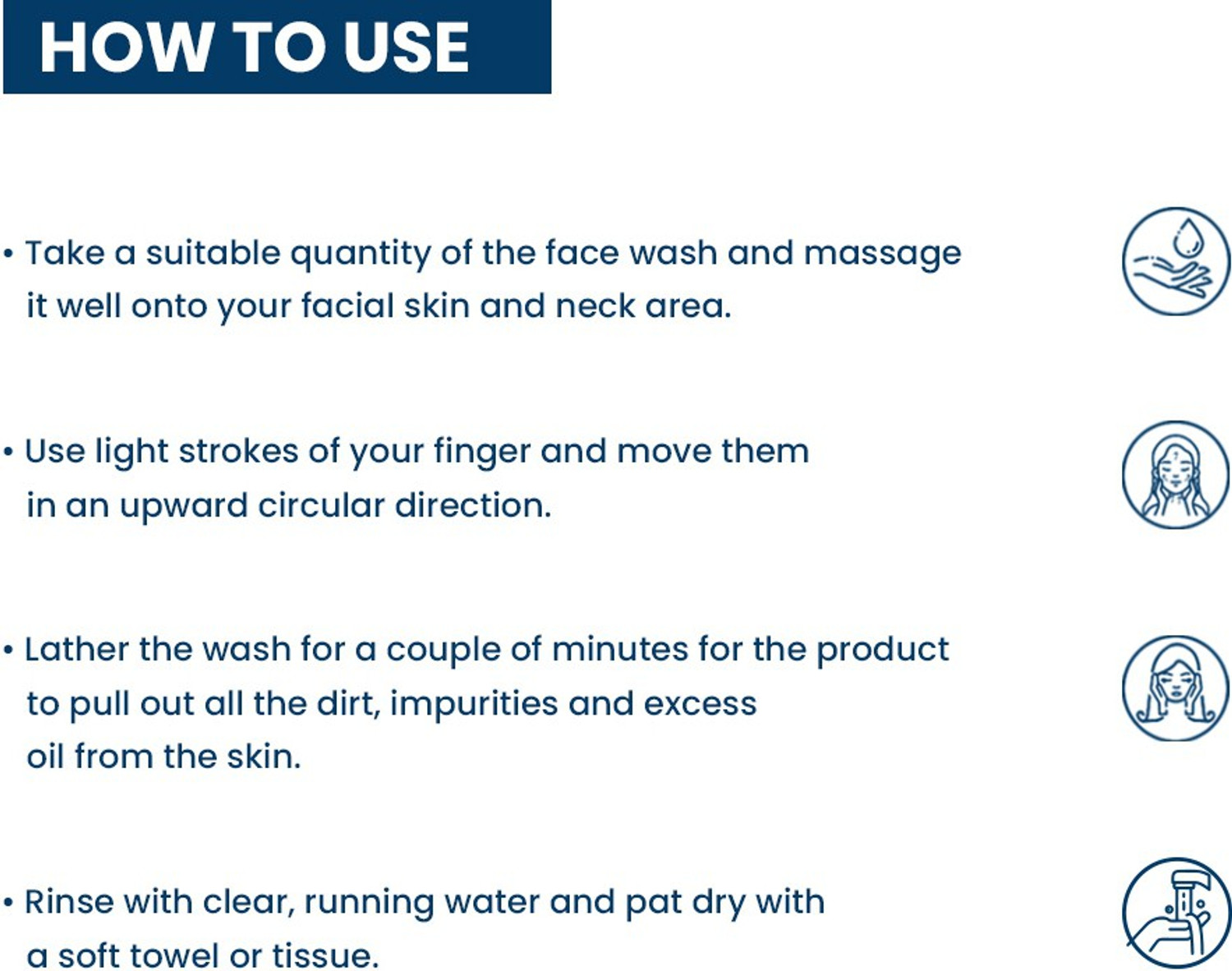 HOW TO USE

• Take a suitable quantity of the face wash and massage it well onto your facial skin and neck area.

• Use light strokes of your finger and move them in an upward circular direction.

• Lather the wash for a couple of minutes for the product to pull out all the dirt, impurities and excess oil from the skin.

• Rinse with clear, running water and pat dry with a soft towel or tissue.