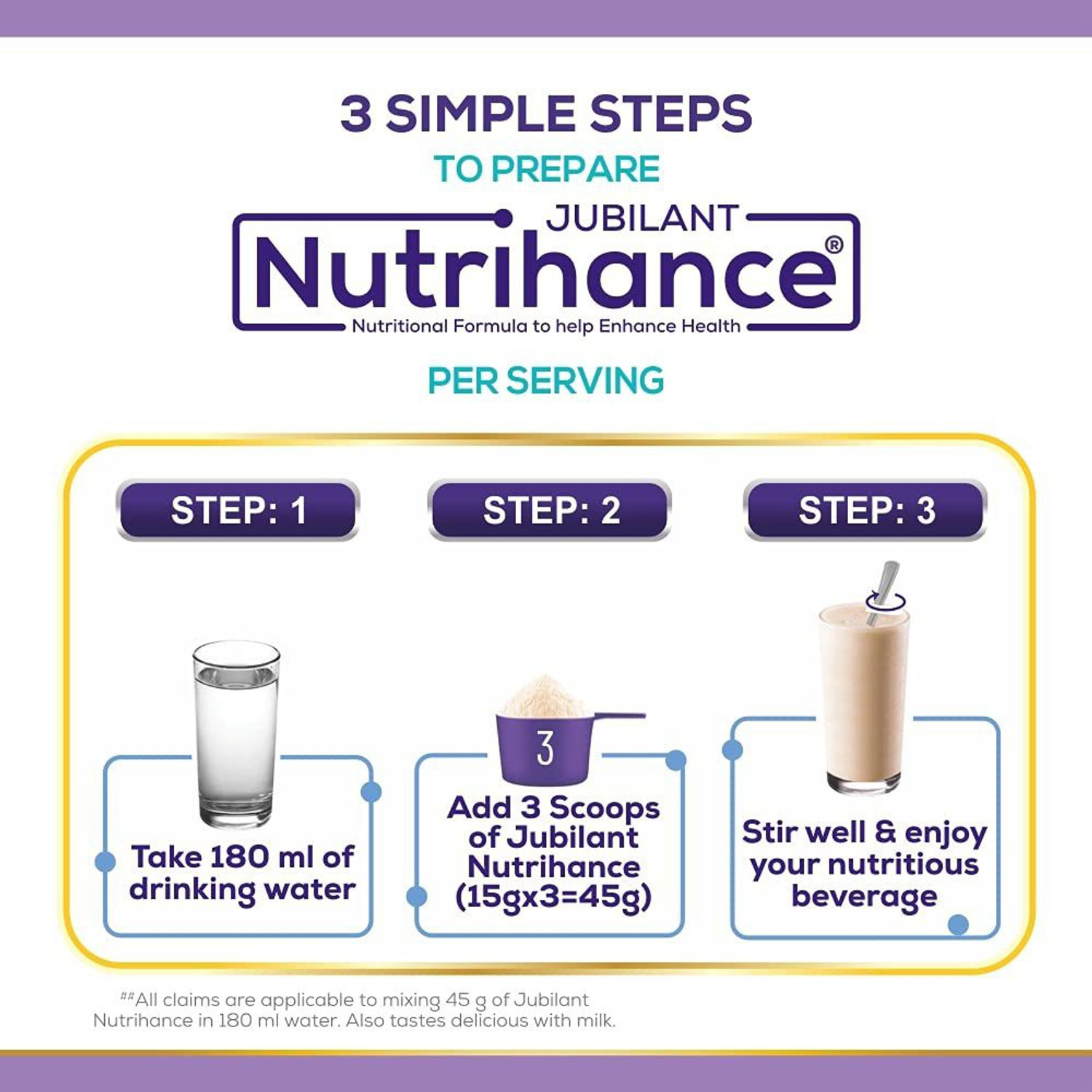 3 SIMPLE STEPS
TO PREPARE
JUBILANT
Nutrihance®
Nutritional Formula to help Enhance Health
PER SERVING

STEP: 1
Take 180 ml of drinking water

STEP: 2
3
Add 3 Scoops of Jubilant Nutrihance (15gx3=45g)

STEP: 3
Stir well & enjoy your nutritious beverage

##All claims are applicable to mixing 45 g of Jubilant Nutrihance in 180 ml water. Also tastes delicious with milk.