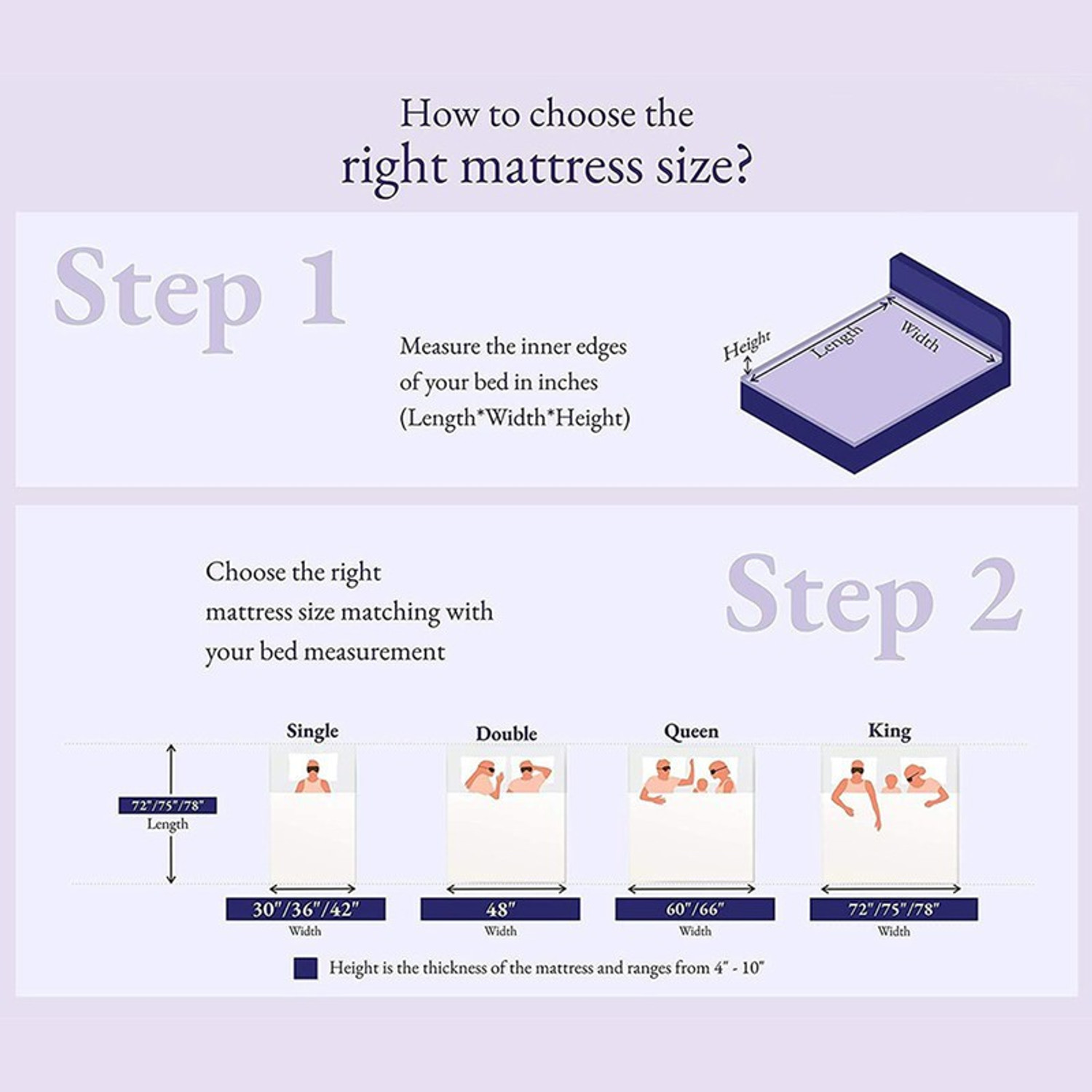 How to choose the
right mattress size?

Step 1

Measure the inner edges of your bed in inches (Length*Width*Height)

Height
Length
Width

Choose the right mattress size matching with your bed measurement

Step 2

72"/75"/78"
Length

Single
30"/36"/42"
Width

Double
48"
Width

Queen
60"/66"
Width

King
72"/75"/78"
Width

Height is the thickness of the mattress and ranges from 4" - 10"