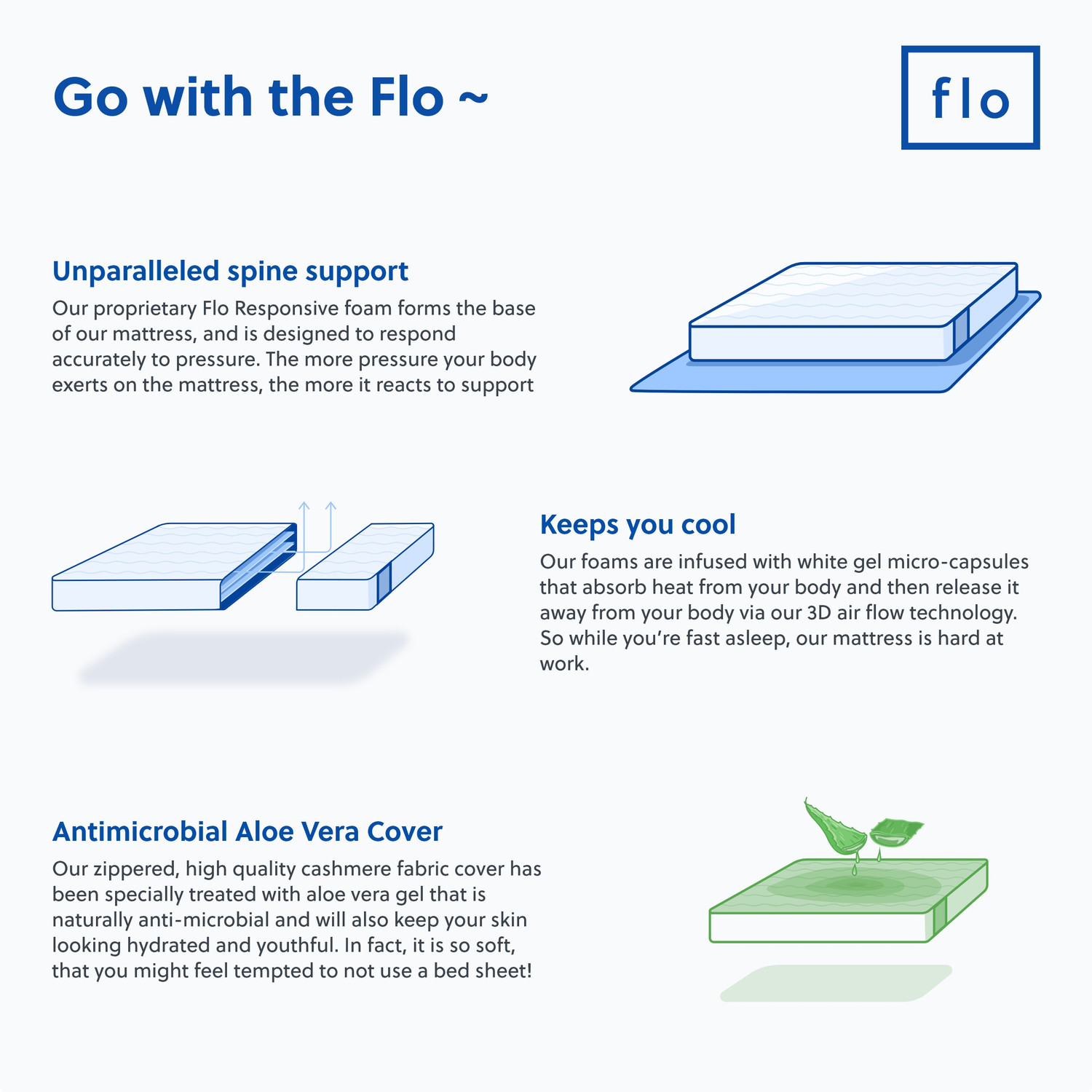 Go with the Flo ~

flo

Unparalleled spine support

Our proprietary Flo Responsive foam forms the base of our mattress, and is designed to respond accurately to pressure. The more pressure your body exerts on the mattress, the more it reacts to support

Keeps you cool

Our foams are infused with white gel micro-capsules that absorb heat from your body and then release it away from your body via our 3D air flow technology. So while you're fast asleep, our mattress is hard at work.

Antimicrobial Aloe Vera Cover

Our zippered, high quality cashmere fabric cover has been specially treated with aloe vera gel that is naturally anti-microbial and will also keep your skin looking hydrated and youthful. In fact, it is so soft, that you might feel tempted to not use a bed sheet!