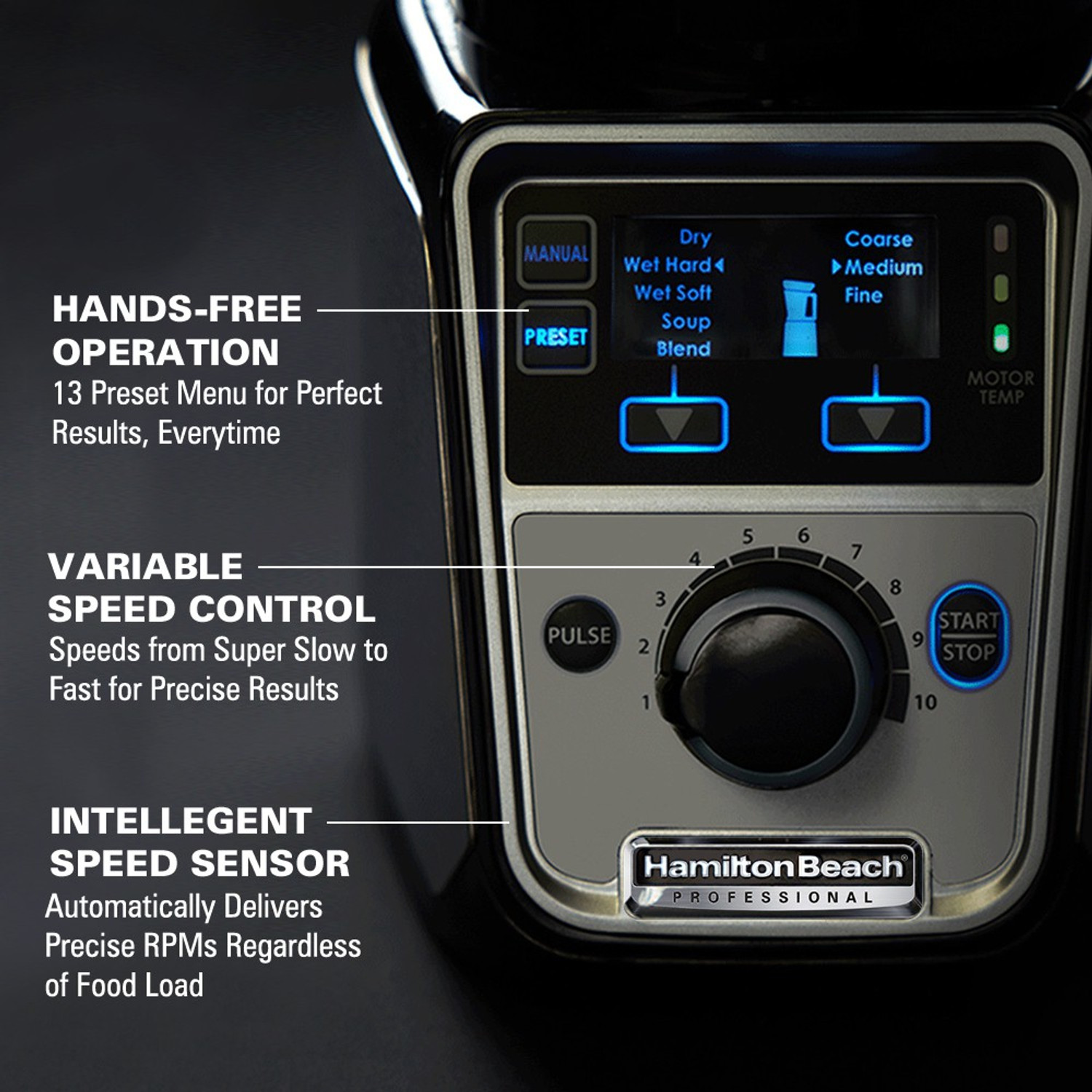 HANDS-FREE OPERATION
13 Preset Menu for Perfect Results, Everytime

VARIABLE SPEED CONTROL
Speeds from Super Slow to Fast for Precise Results

INTELLEGENT SPEED SENSOR
Automatically Delivers Precise RPMs Regardless of Food Load

MANUAL
PRESET

Dry
Wet Hard
Wet Soft
Soup
Blend

Coarse
Medium
Fine

MOTOR TEMP

PULSE

1 2 3 4 5 6 7 8 9 10

START
STOP

HamiltonBeach
PROFESSIONAL