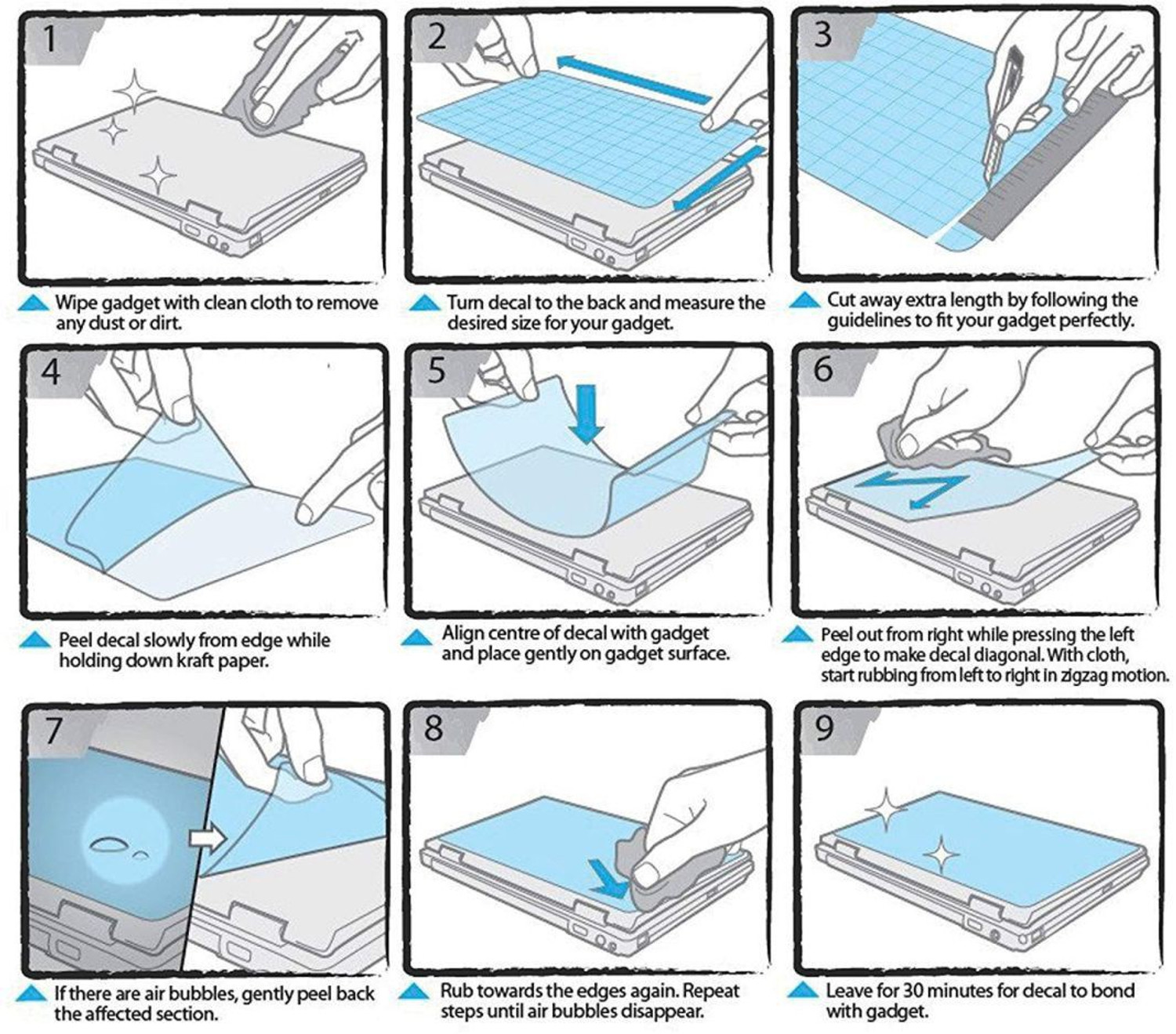 1

Wipe gadget with clean cloth to remove any dust or dirt.

2

Turn decal to the back and measure the desired size for your gadget.

3

Cut away extra length by following the guidelines to fit your gadget perfectly.

4

Peel decal slowly from edge while holding down kraft paper.

5

Align centre of decal with gadget and place gently on gadget surface.

6

Peel out from right while pressing the left edge to make decal diagonal. With cloth, start rubbing from left to right in zigzag motion.

7

If there are air bubbles, gently peel back the affected section.

8

Rub towards the edges again. Repeat steps until air bubbles disappear.

9

Leave for 30 minutes for decal to bond with gadget.