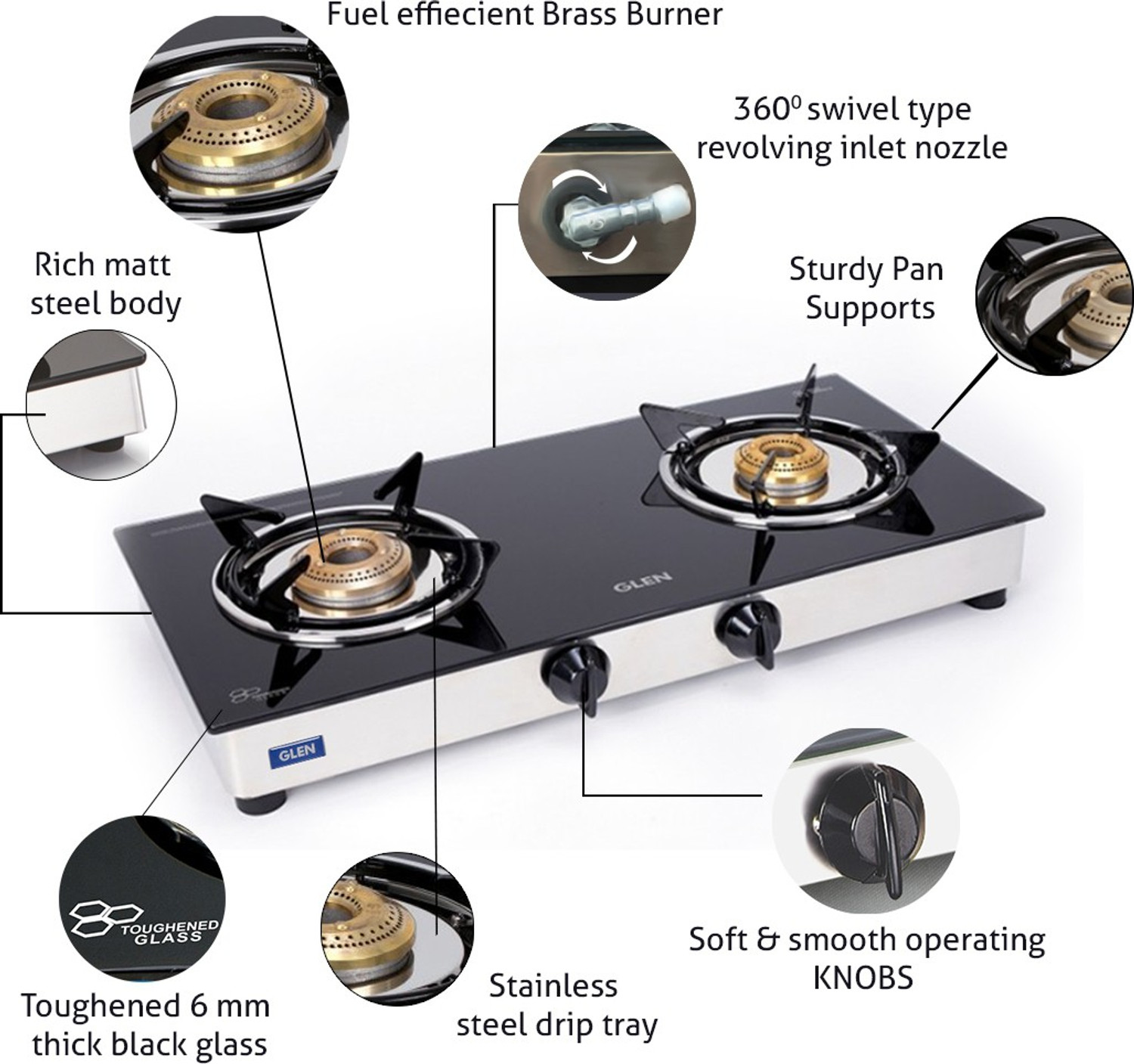 Fuel effiecient Brass Burner

$360^0$ swivel type revolving inlet nozzle

Rich matt steel body

Sturdy Pan Supports

GLEN

GLEN

TOUGHENED GLASS

Toughened 6 mm thick black glass

Stainless steel drip tray

Soft & smooth operating KNOBS