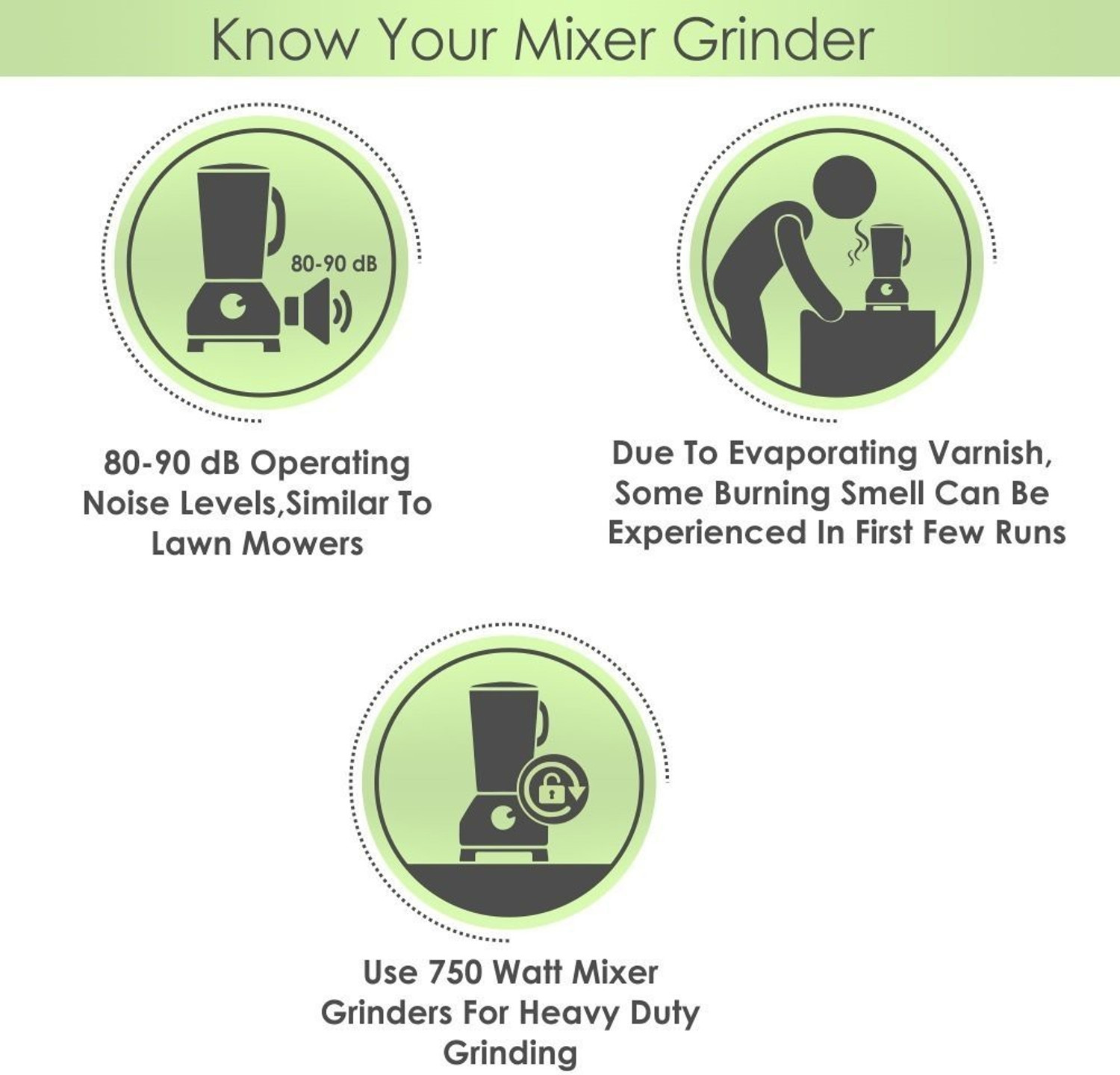 Know Your Mixer Grinder

80-90 dB

80-90 dB Operating Noise Levels,Similar To Lawn Mowers

Due To Evaporating Varnish, Some Burning Smell Can Be Experienced In First Few Runs

Use 750 Watt Mixer Grinders For Heavy Duty Grinding