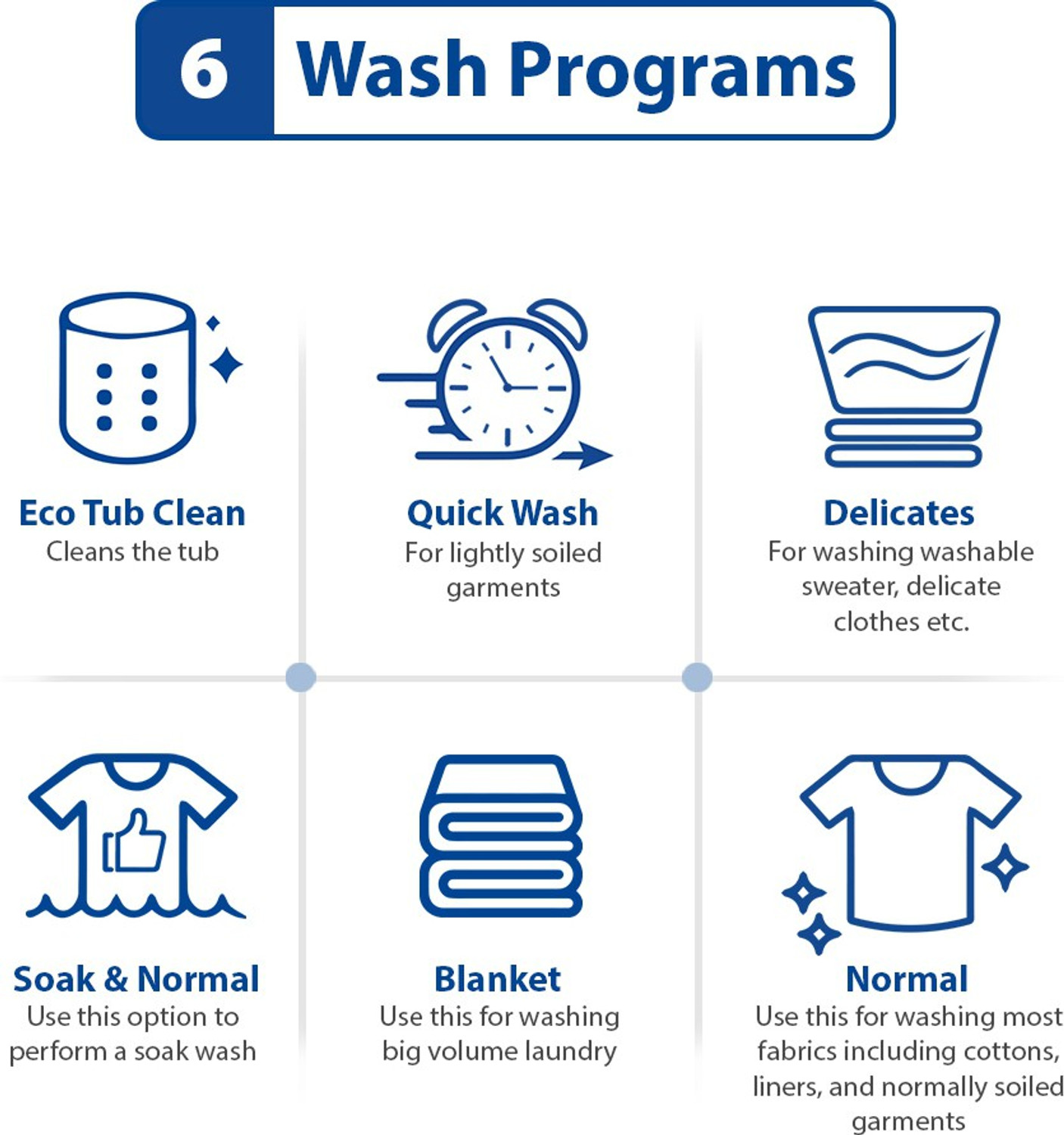 6 Wash Programs

Eco Tub Clean
Cleans the tub

Quick Wash
For lightly soiled garments

Delicates
For washing washable sweater, delicate clothes etc.

Soak & Normal
Use this option to perform a soak wash

Blanket
Use this for washing big volume laundry

Normal
Use this for washing most fabrics including cottons, liners, and normally soiled garments