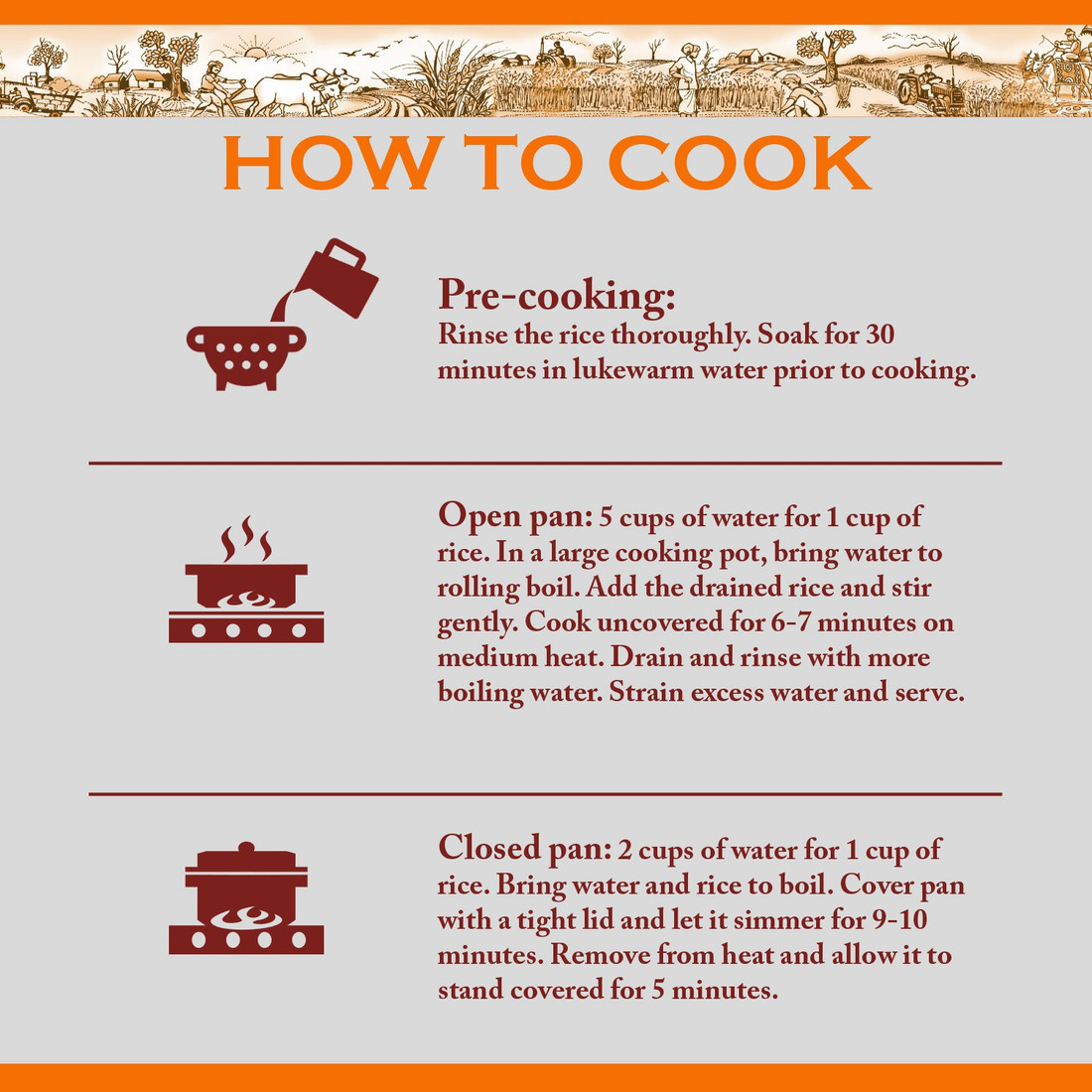 HOW TO COOK

Pre-cooking:
Rinse the rice thoroughly. Soak for 30 minutes in lukewarm water prior to cooking.

Open pan: 5 cups of water for 1 cup of rice. In a large cooking pot, bring water to rolling boil. Add the drained rice and stir gently. Cook uncovered for 6-7 minutes on medium heat. Drain and rinse with more boiling water. Strain excess water and serve.

Closed pan: 2 cups of water for 1 cup of rice. Bring water and rice to boil. Cover pan with a tight lid and let it simmer for 9-10 minutes. Remove from heat and allow it to stand covered for 5 minutes.