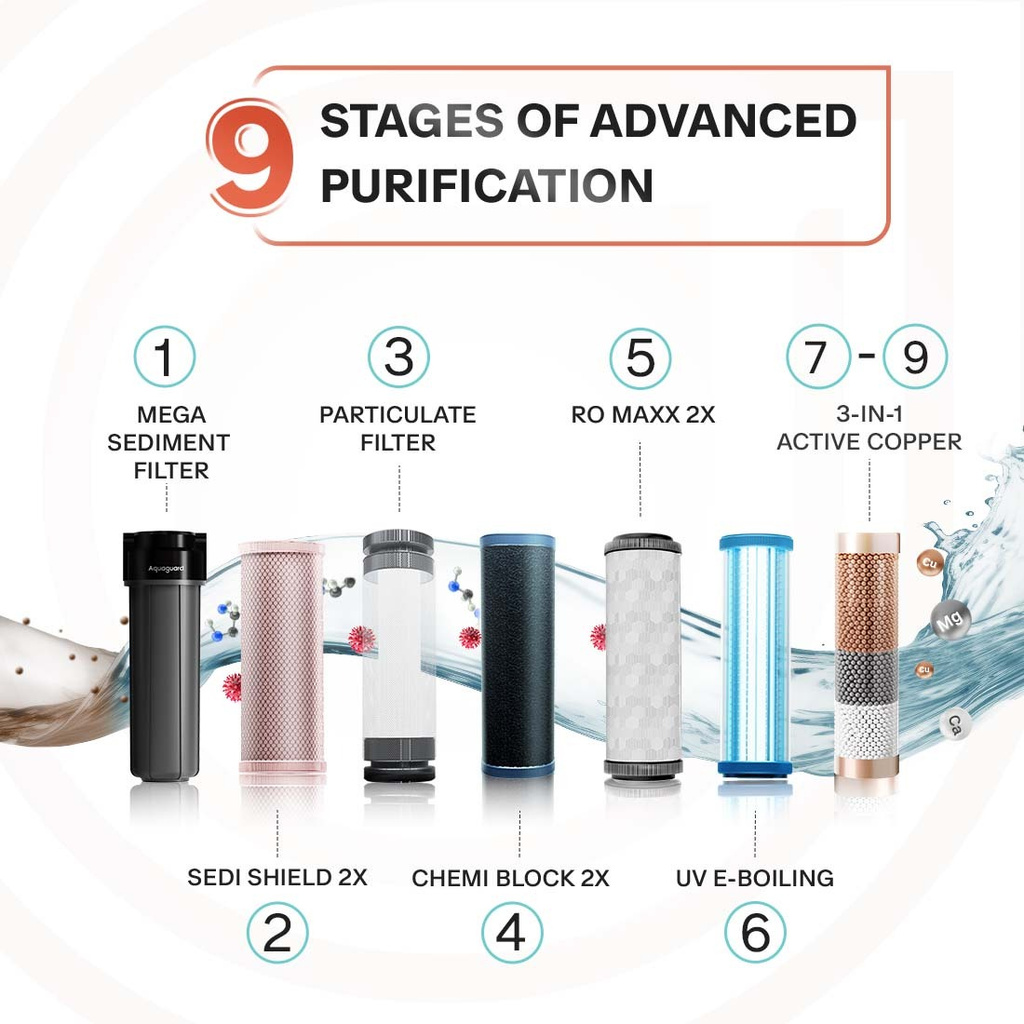 9 STAGES OF ADVANCED PURIFICATION

1
MEGA SEDIMENT FILTER

3
PARTICULATE FILTER

5
RO MAXX 2X

7 - 9
3-IN-1 ACTIVE COPPER

Aquaguard

Cu
Mg
Cu
Ca

SEDI SHIELD 2X
2

CHEMI BLOCK 2X
4

UV E-BOILING
6