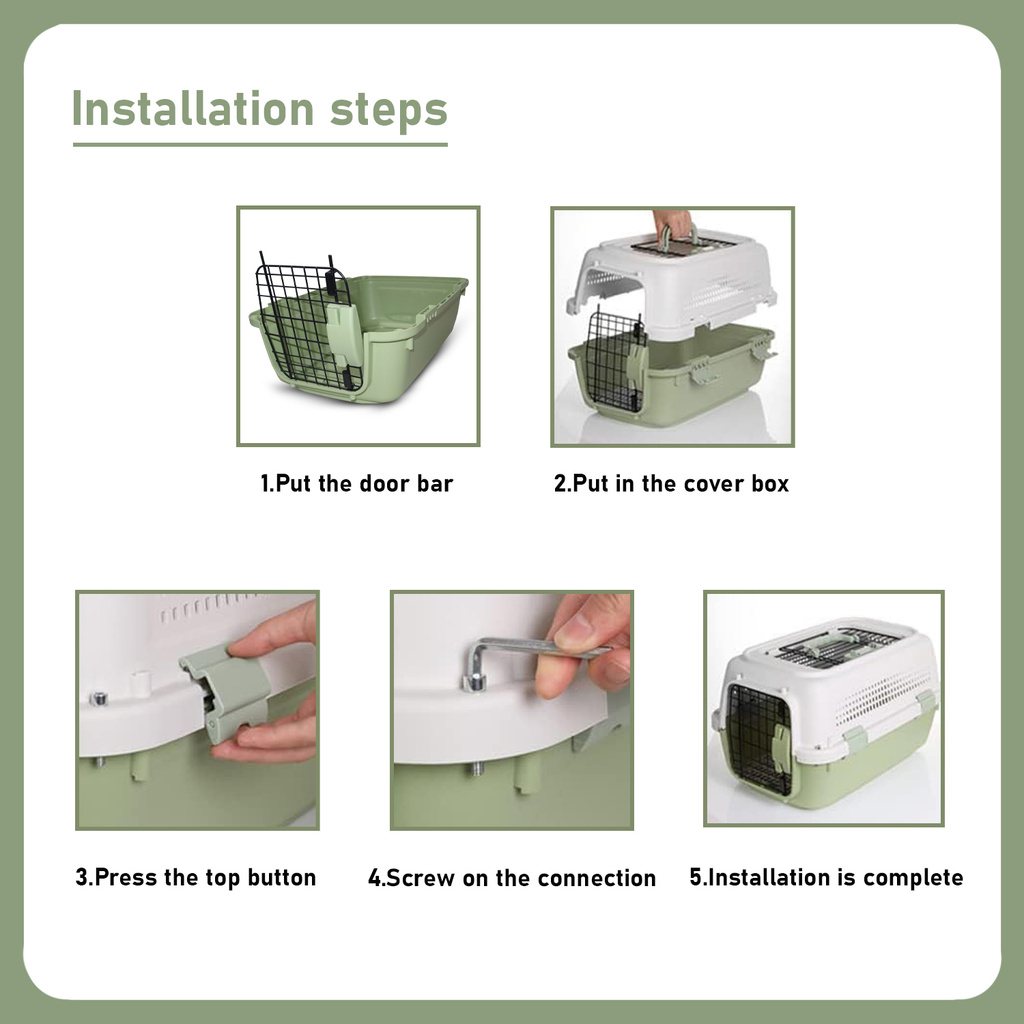 Installation steps

1.Put the door bar

2.Put in the cover box

3.Press the top button

4.Screw on the connection

5.Installation is complete