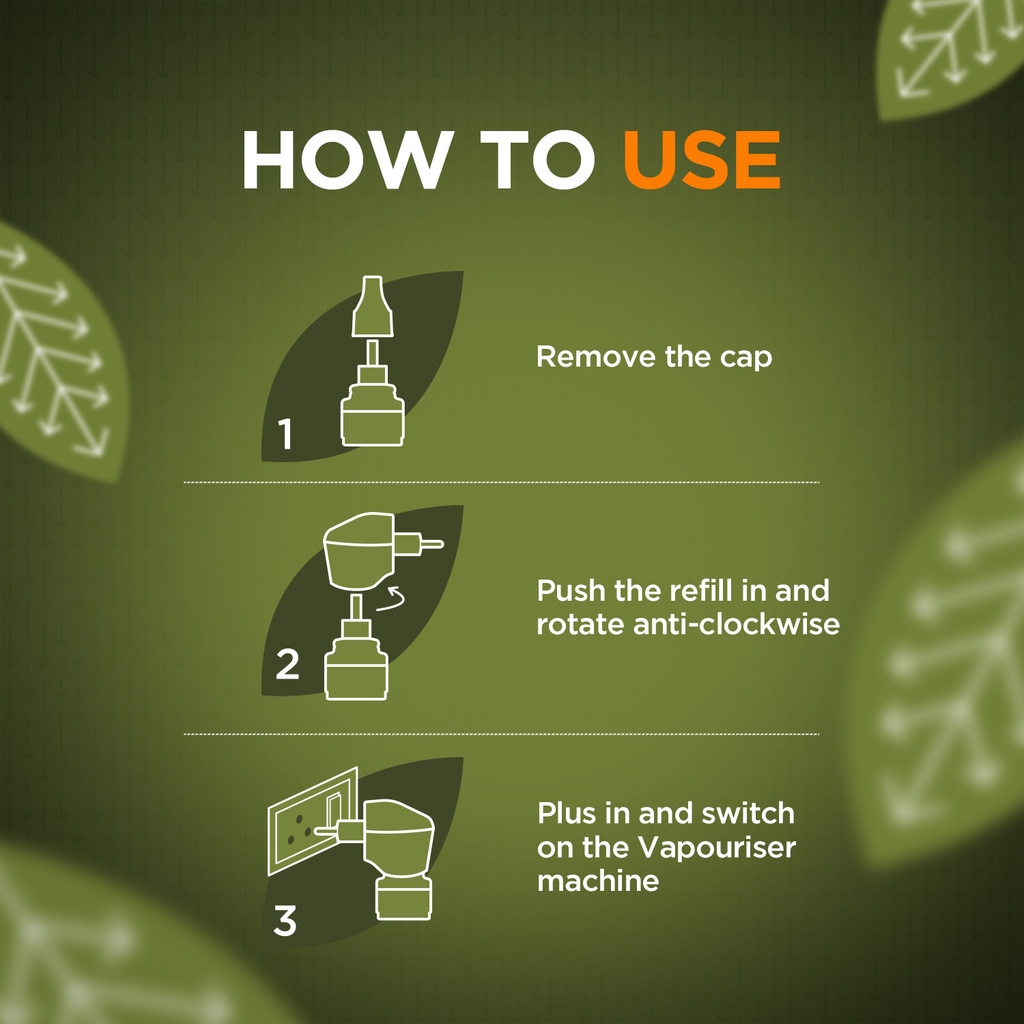 HOW TO USE

1

Remove the cap

2

Push the refill in and rotate anti-clockwise

3

Plus in and switch on the Vapouriser machine