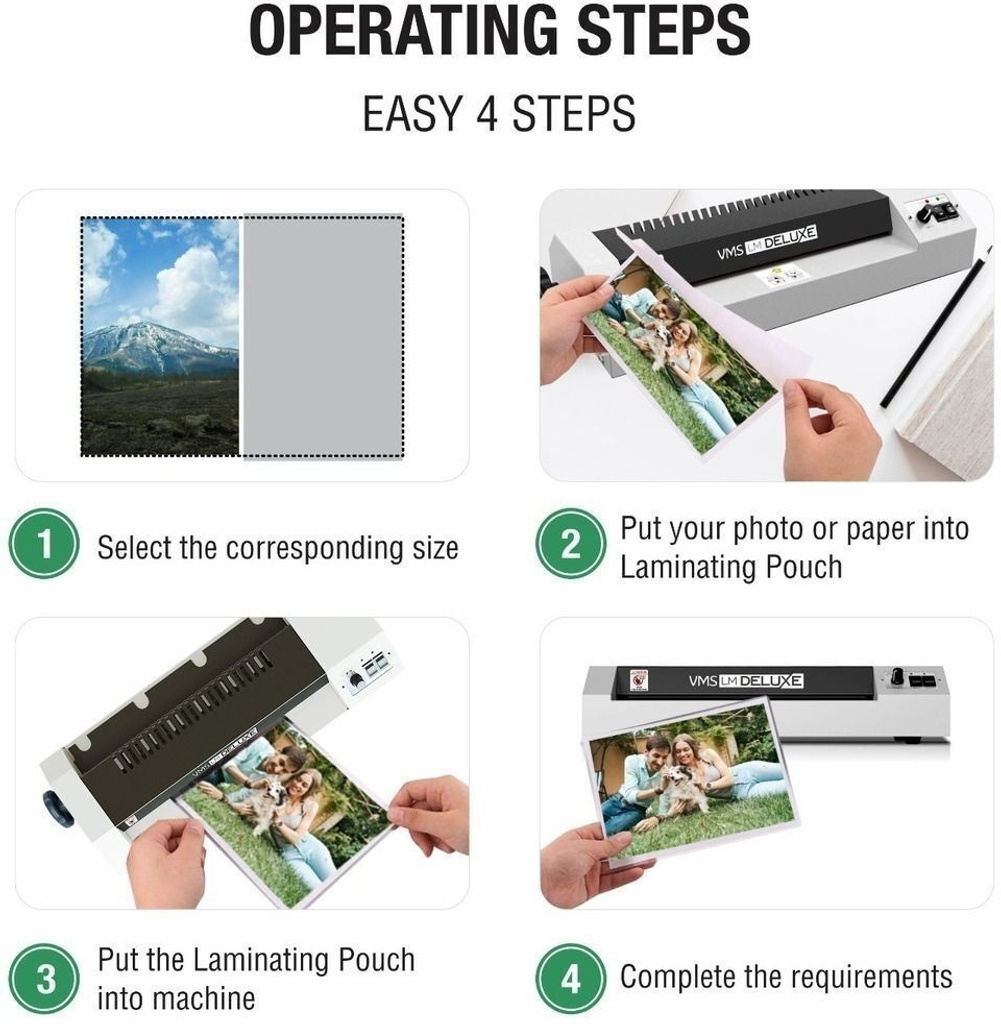 OPERATING STEPS

EASY 4 STEPS

VMS LM DELUXE

1 Select the corresponding size

2 Put your photo or paper into Laminating Pouch

VMS LM DELUXE

VMS LM DELUXE

3 Put the Laminating Pouch into machine

4 Complete the requirements