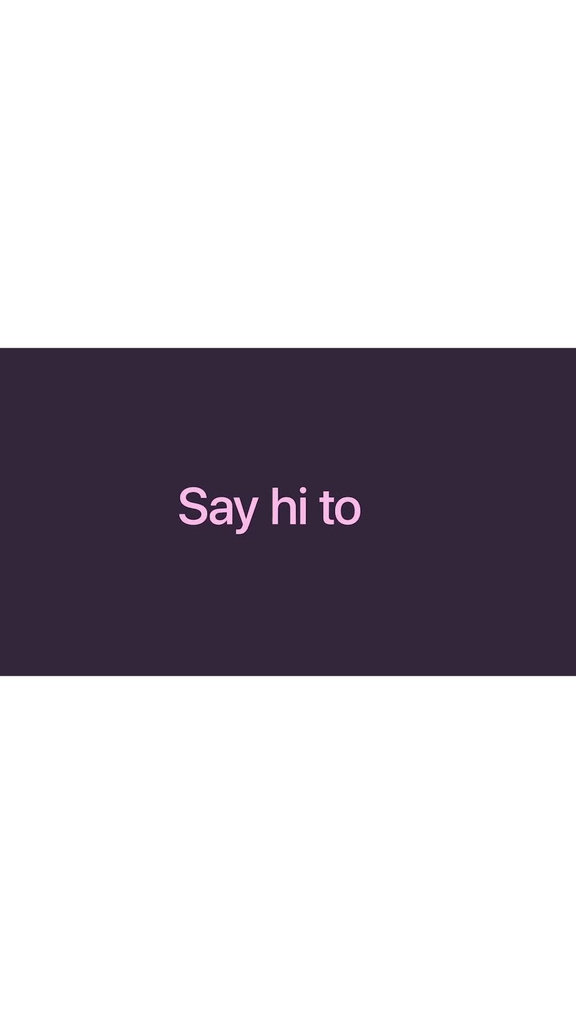 Say hi to